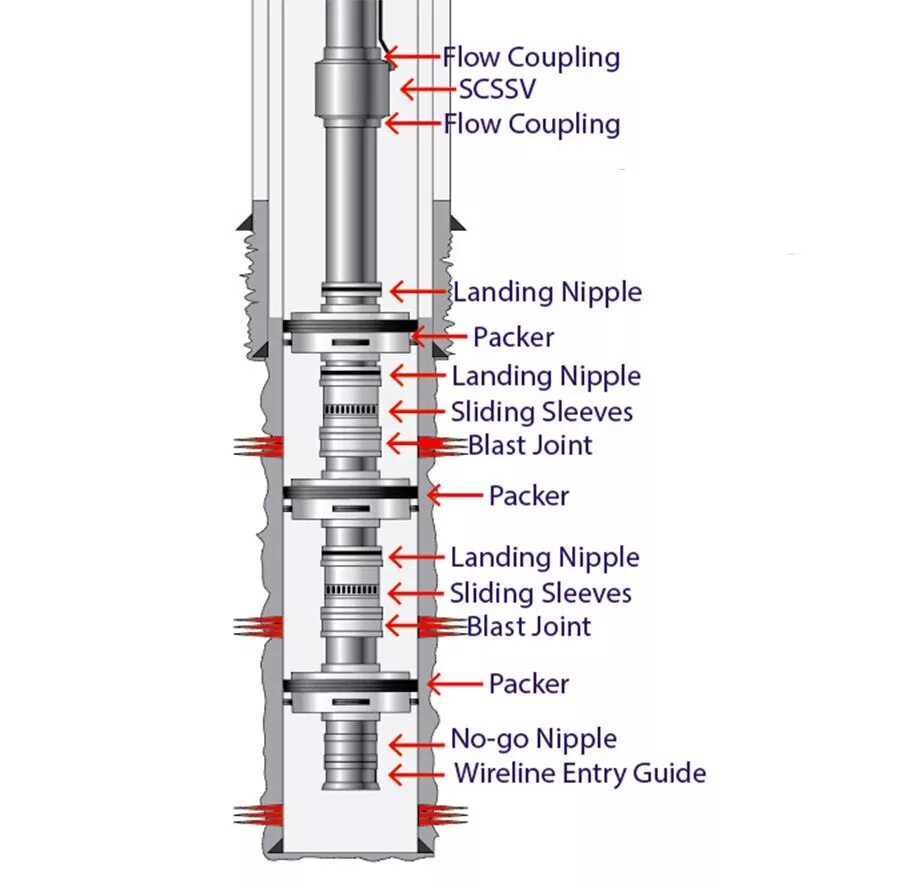 Flow Coupling
SCSSV
Flow Coupling
Landing Nipple
Packer
Landing Nipple
Sliding Sleeves
Blast Joint
Packer
Landing Nipple
Sliding Sleeves
Blast Joint
Packer
No-go Nipple
Wireline Entry Guide