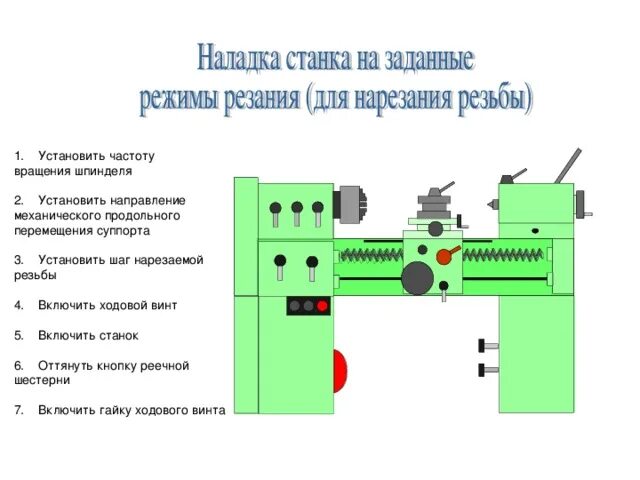 Наладка станка на заданные режимы резания (для нарезания резьбы)

1. Установить частоту вращения шпинделя

2. Установить направление механического продольного перемещения суппорта

3. Установить шаг нарезаемой резьбы

4. Включить ходовой винт

5. Включить станок

6. Оттянуть кнопку реечной шестерни

7. Включить гайку ходового винта