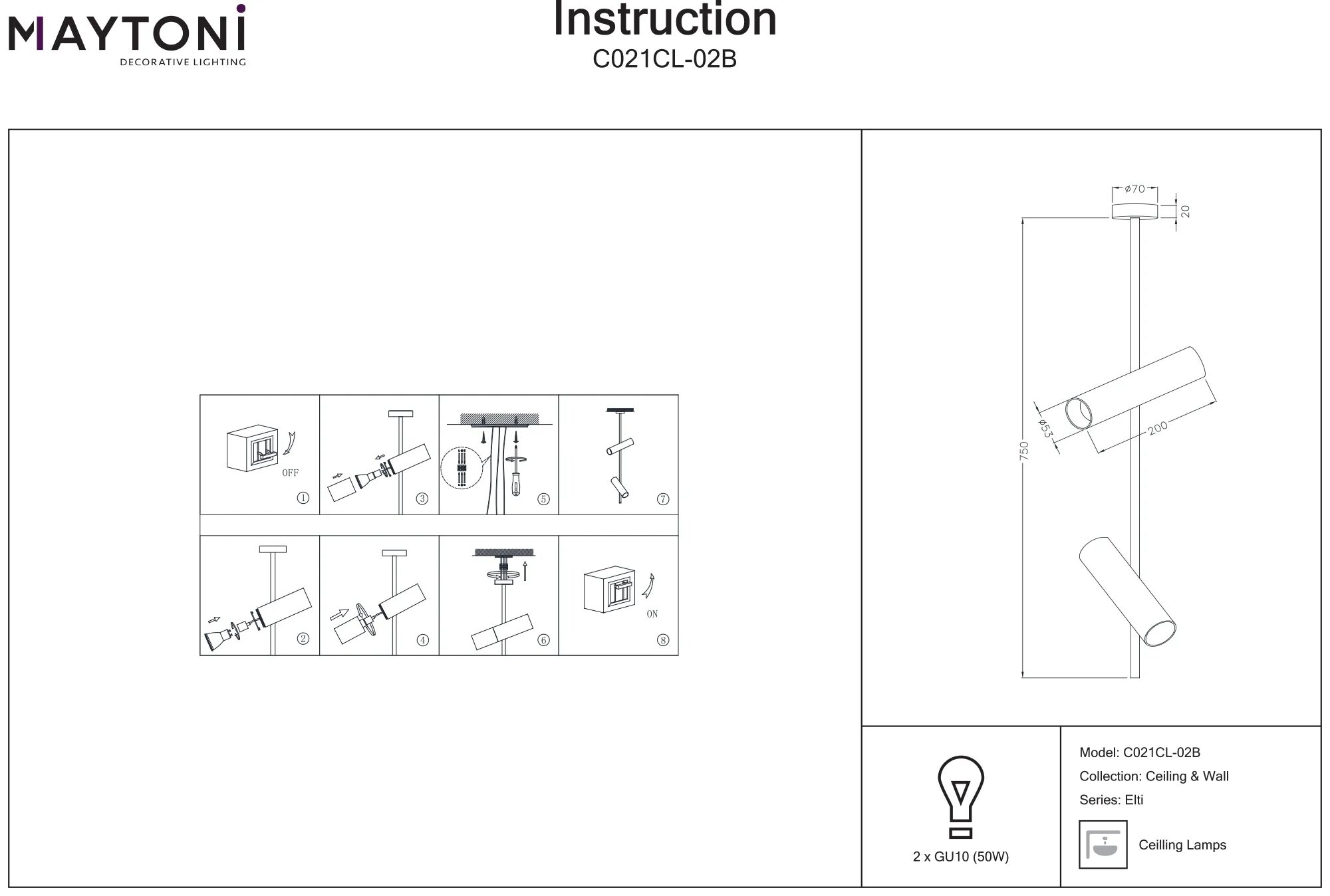 MAYTONI
DECORATIVE LIGHTING

Instruction
C021CL-02B

OFF
①
③
⑤
⑦
②
④
⑥
ON
⑧

ø70
20
750
ø53
200

2 x GU10 (50W)

Model: C021CL-02B
Collection: Ceiling & Wall
Series: Elti
Ceilling Lamps