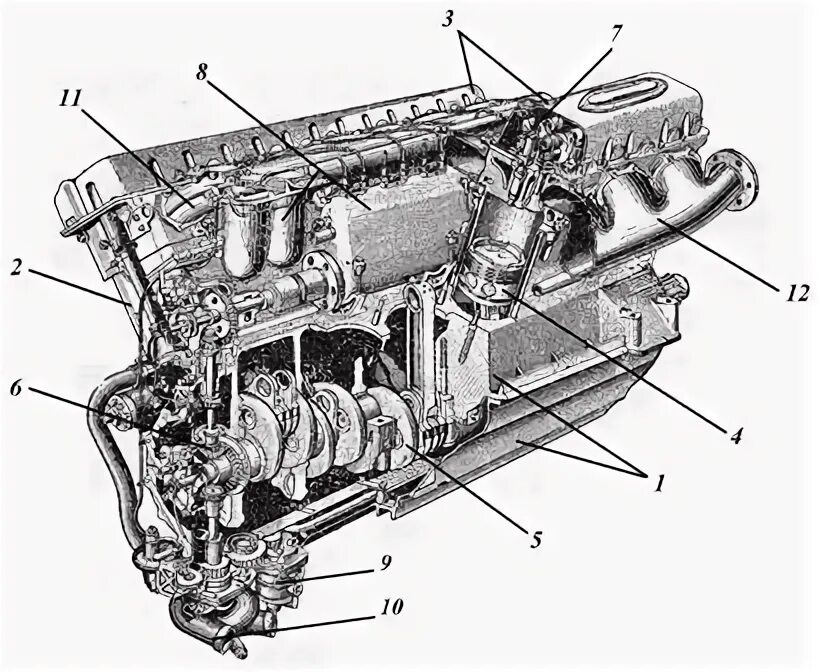 3
7
8
11
2
12
6
4
1
5
9
10