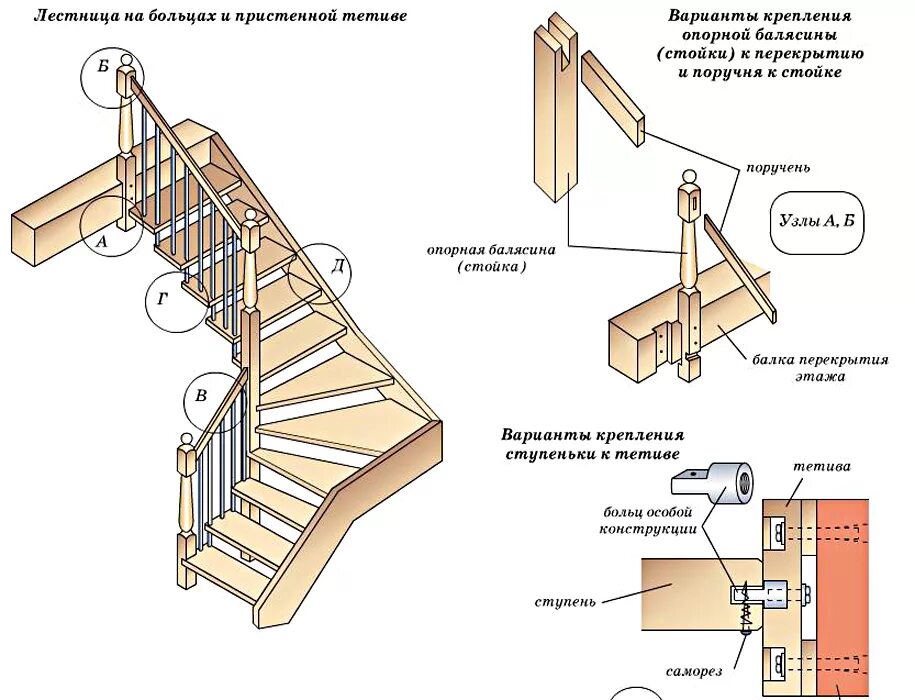 Лестница на больцах и пристенной тетиве

Б

А

Г

Д

В

Варианты крепления опорной балясины (стойки) к перекрытию и поручня к стойке

поручень

Узлы А, Б

опорная балясина (стойка)

балка перекрытия этажа

Варианты крепления ступеньки к тетиве

тетива

больц особой конструкции

ступень

саморез