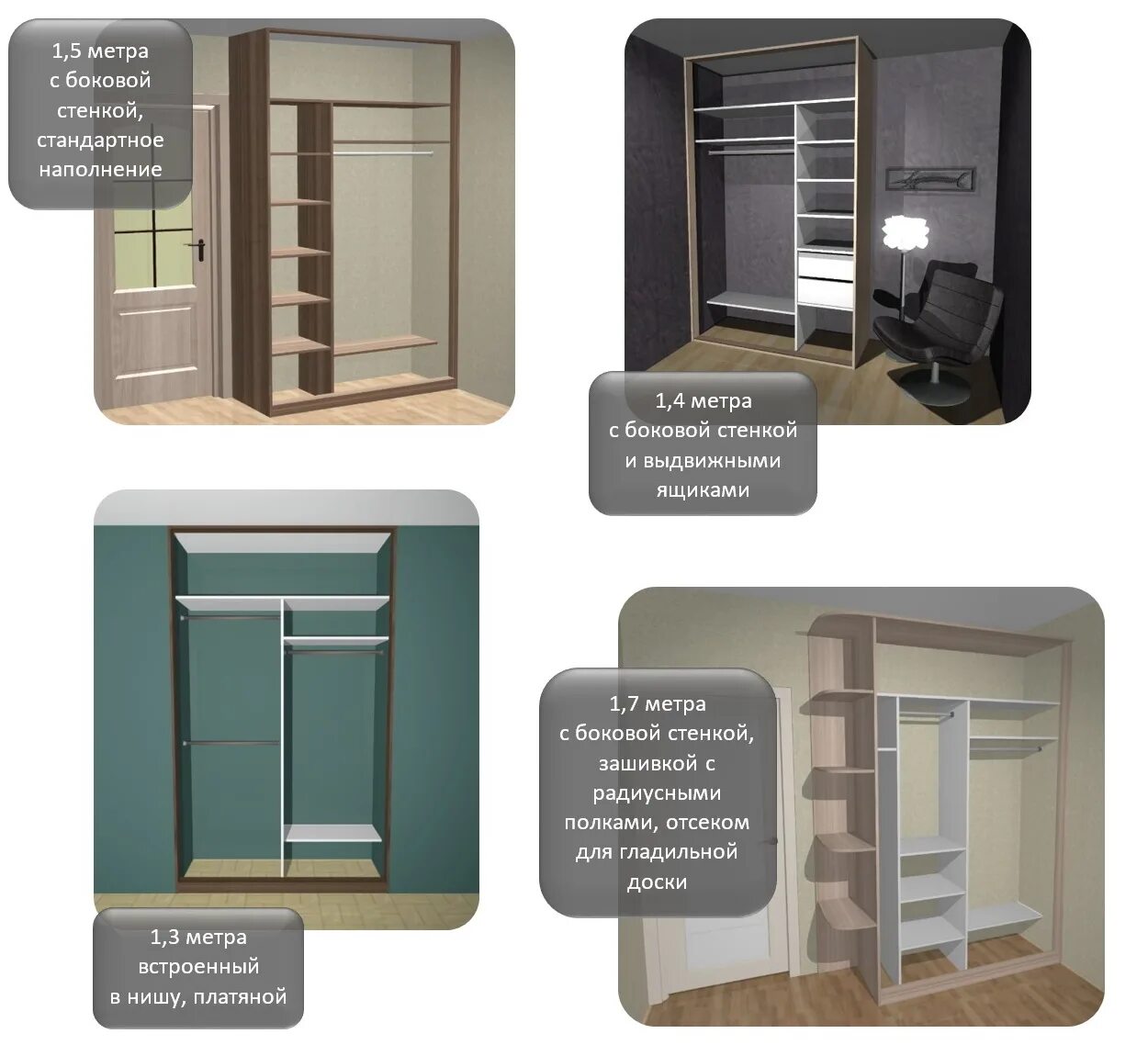 1,5 метра с боковой стенкой, стандартное наполнение

1,4 метра с боковой стенкой и выдвижными ящиками

1,3 метра встроенный в нишу, платяной

1,7 метра с боковой стенкой, зашивкой с радиусными полками, отсеком для гладильной доски