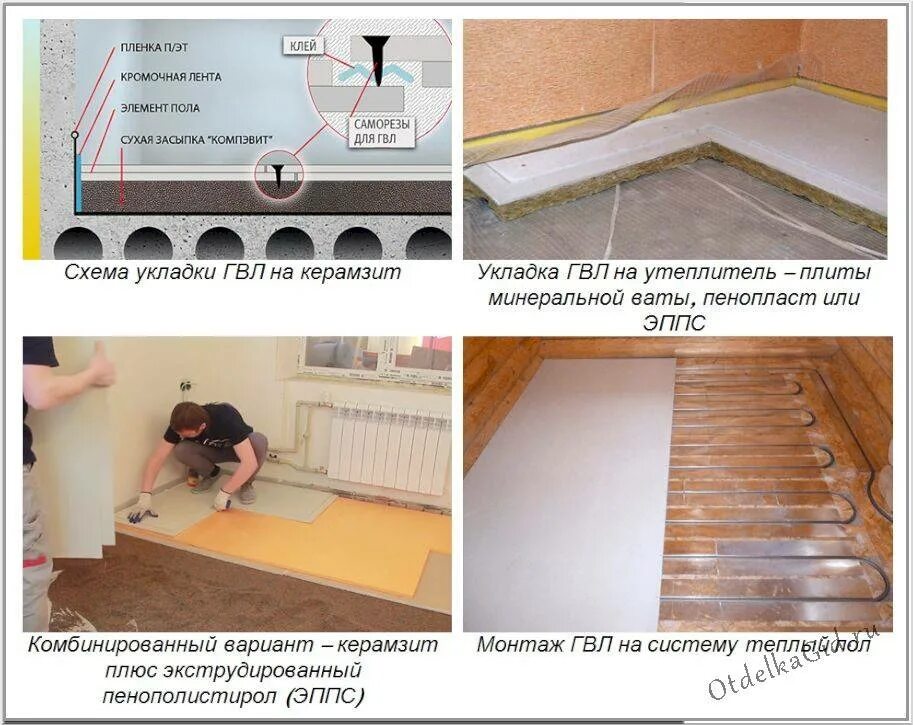 ПЛЕНКА П/ЭТ
КРОМОЧНАЯ ЛЕНТА
ЭЛЕМЕНТ ПОЛА
СУХАЯ ЗАСЫПКА "КОМПЭВИТ"
КЛЕЙ
САМОРЕЗЫ ДЛЯ ГВЛ

Схема укладки ГВЛ на керамзит

Укладка ГВЛ на утеплитель – плиты минеральной ваты, пенопласт или ЭППС

Комбинированный вариант – керамзит плюс экструдированный пенополистирол (ЭППС)

Монтаж ГВЛ на систему теплый пол

OtdelkaGid.ru