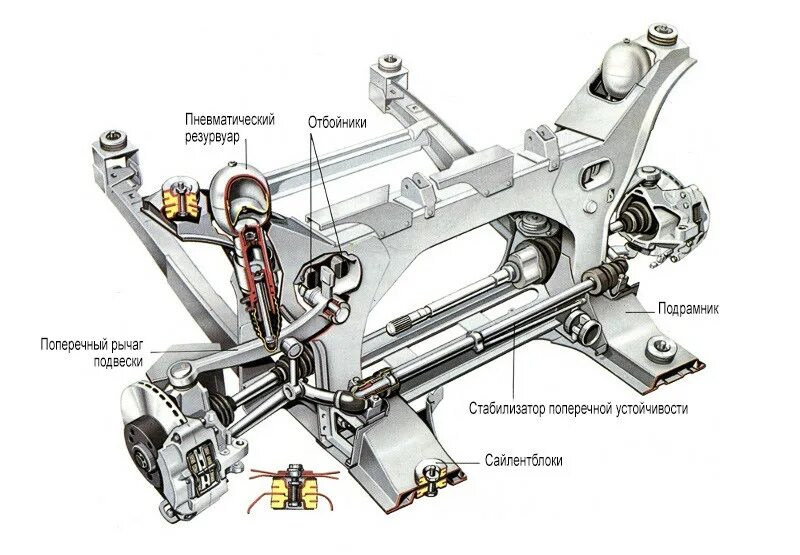 Пневматический резурвуар

Отбойники

Подрамник

Поперечный рычаг подвески

Стабилизатор поперечной устойчивости

Сайлентблоки