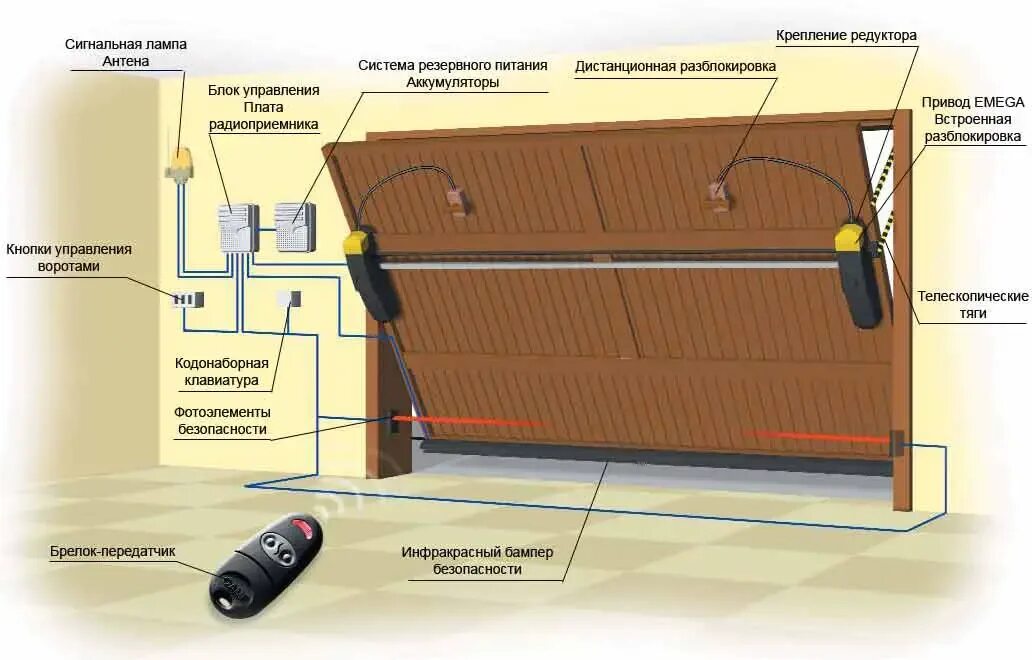 Сигнальная лампа
Антена

Блок управления
Плата
радиоприемника

Система резервного питания
Аккумуляторы

Дистанционная разблокировка

Крепление редуктора

Привод EMEGA
Встроенная
разблокировка

Кнопки управления
воротами

Телескопические
тяги

Кодонаборная
клавиатура

Фотоэлементы
безопасности

Брелок-передатчик

Инфракрасный бампер
безопасности