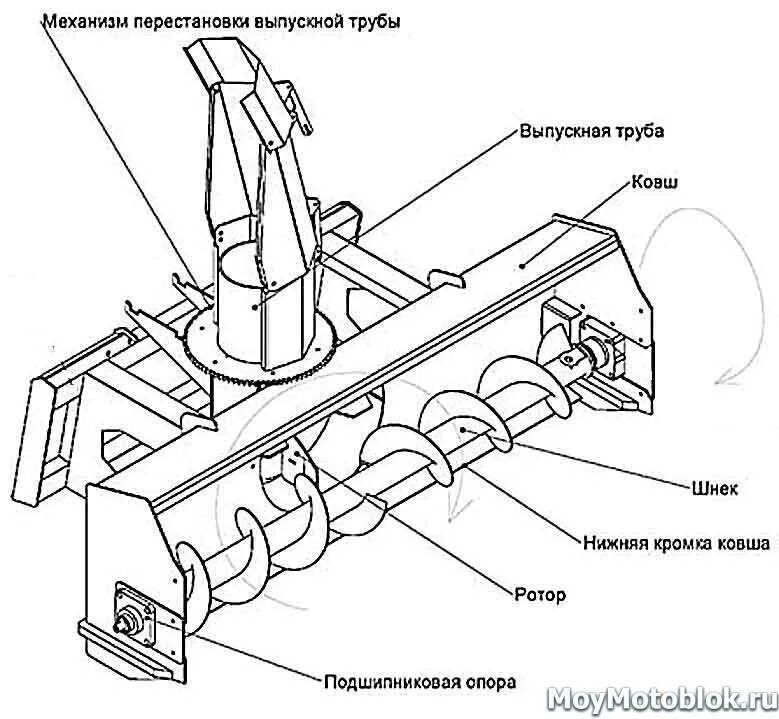 Механизм перестановки выпускной трубы

Выпускная труба

Ковш

Шнек

Нижняя кромка ковша

Ротор

Подшипниковая опора

MoyMotoblok.ru