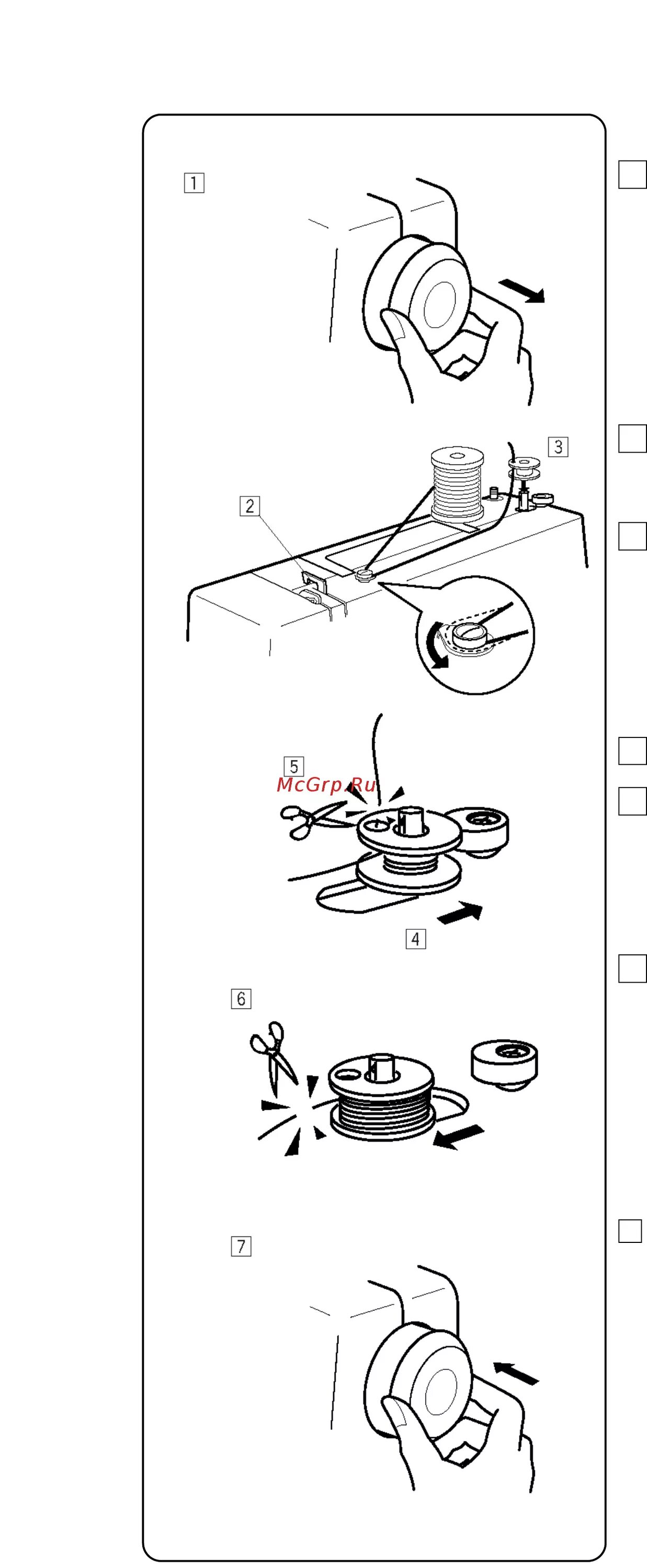 1

3

2

5

McGrp.Ru

4

6

7