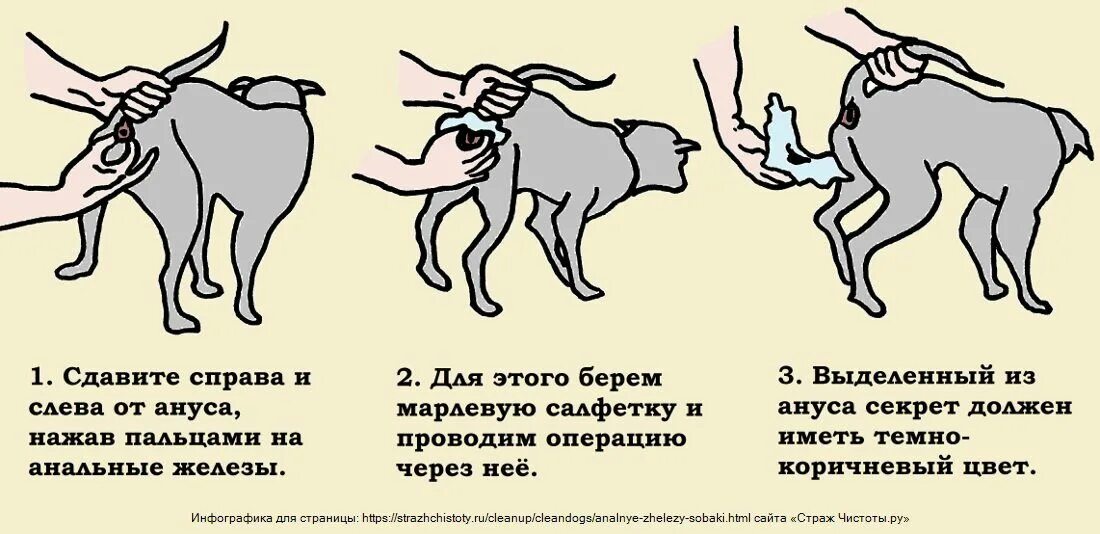 1. Сдавите справа и слева от ануса, нажав пальцами на анальные железы.

2. Для этого берем марлевую салфетку и проводим операцию через неё.

3. Выделенный из ануса секрет должен иметь темно-коричневый цвет.

Инфографика для страницы: https://strazhchistoty.ru/cleanup/cleandogs/analnye-zhelezy-sobaki.html сайта «Страж Чистоты.ру»