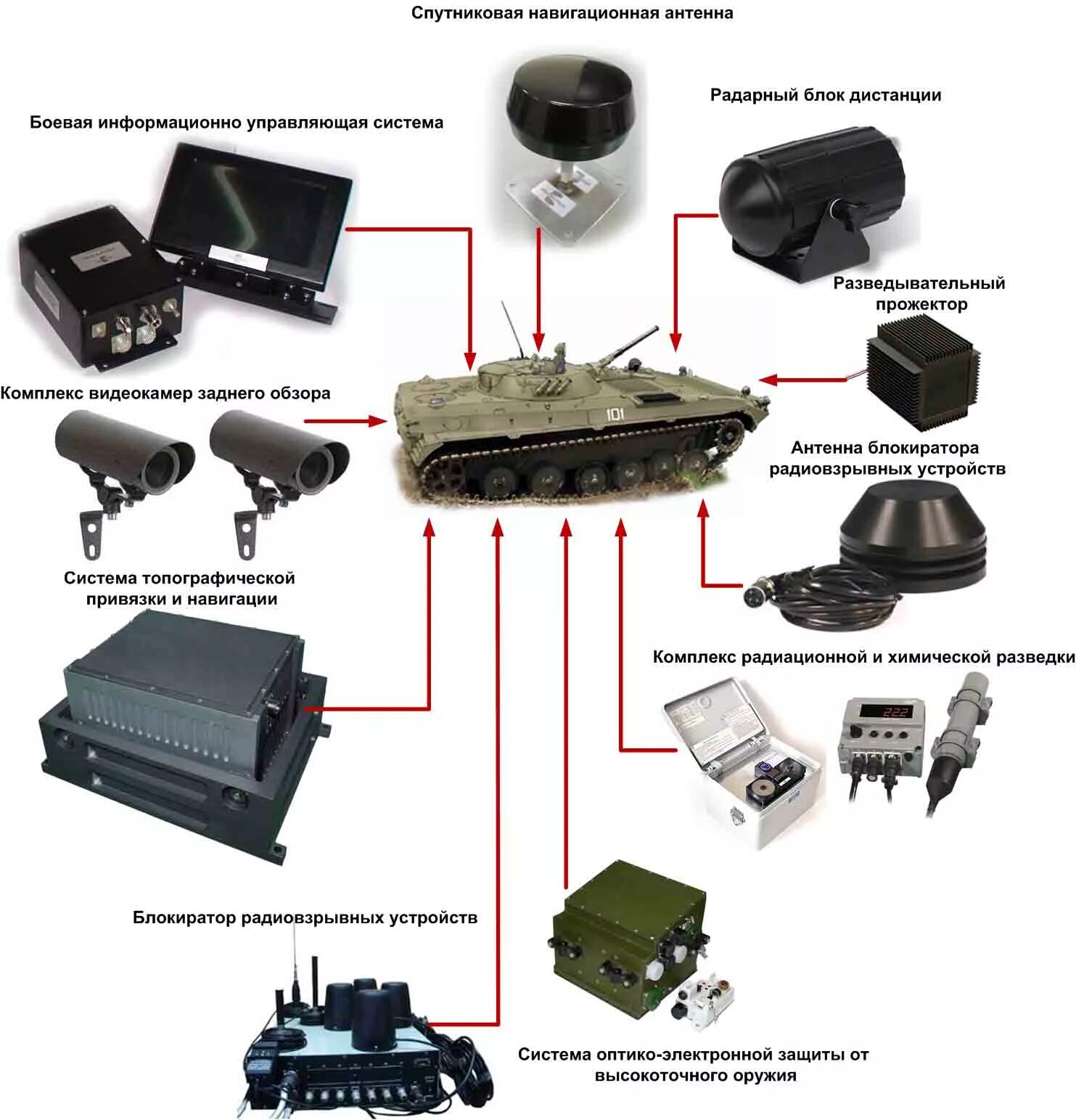 Спутниковая навигационная антенна

Радарный блок дистанции

Боевая информационно управляющая система

Разведывательный прожектор

Комплекс видеокамер заднего обзора

101

Антенна блокиратора радиовзрывных устройств

Система топографической привязки и навигации

Комплекс радиационной и химической разведки

222

Блокиратор радиовзрывных устройств

Система оптико-электронной защиты от высокоточного оружия