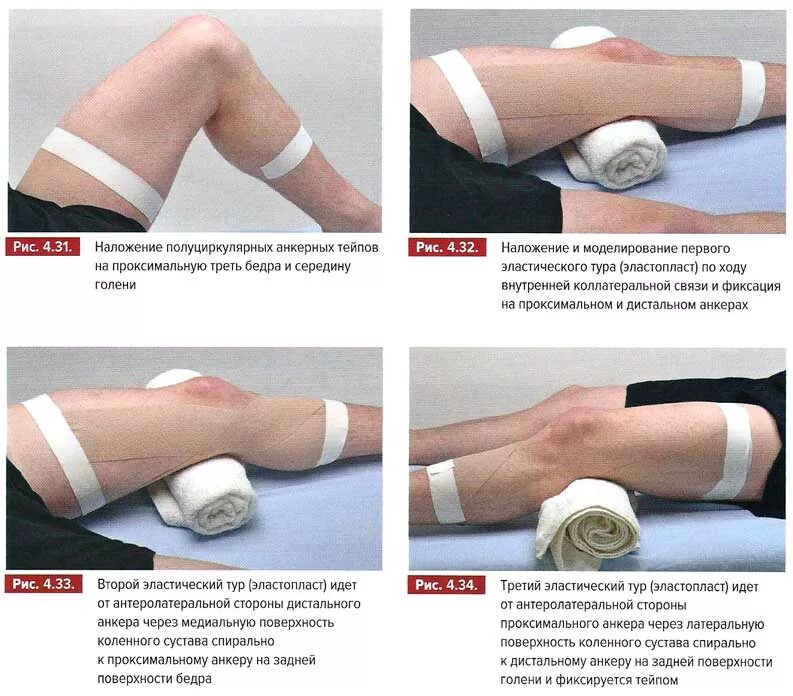 Рис. 4.31. Наложение полуциркулярных анкерных тейпов на проксимальную треть бедра и середину голени

Рис. 4.32. Наложение и моделирование первого эластического тура (эластопласт) по ходу внутренней коллатеральной связи и фиксация на проксимальном и дистальном анкерах

Рис. 4.33. Второй эластический тур (эластопласт) идет от антеролатеральной стороны дистального анкера через медиальную поверхность коленного сустава спирально к проксимальному анкеру на задней поверхности бедра

Рис. 4.34. Третий эластический тур (эластопласт) идет от антеролатеральной стороны проксимального анкера через латеральную поверхность коленного сустава спирально к дистальному анкеру на задней поверхности голени и фиксируется тейпом