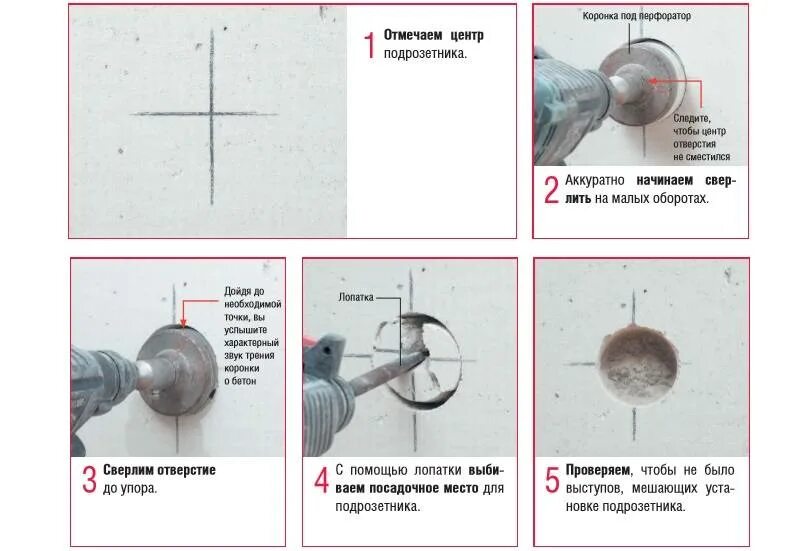 1 Отмечаем центр подрозетника.

Коронка под перфоратор

Следите, чтобы центр отверстия не сместился

2 Аккуратно начинаем сверлить на малых оборотах.

Дойдя до необходимой точки, вы услышите характерный звук трения коронки о бетон

3 Сверлим отверстие до упора.

Лопатка

4 С помощью лопатки выбиваем посадочное место для подрозетника.

5 Проверяем, чтобы не было выступов, мешающих установке подрозетника.