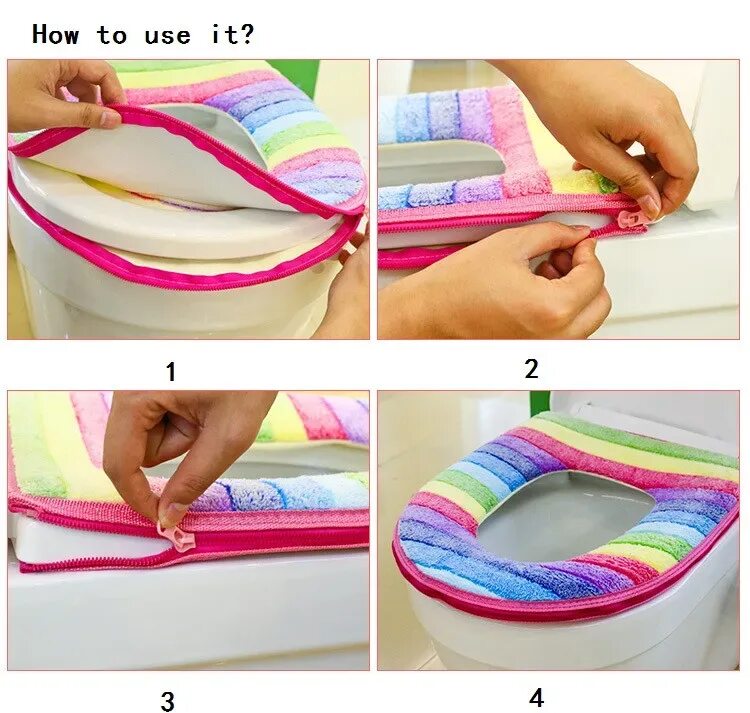 How to use it?

1

2

3

4