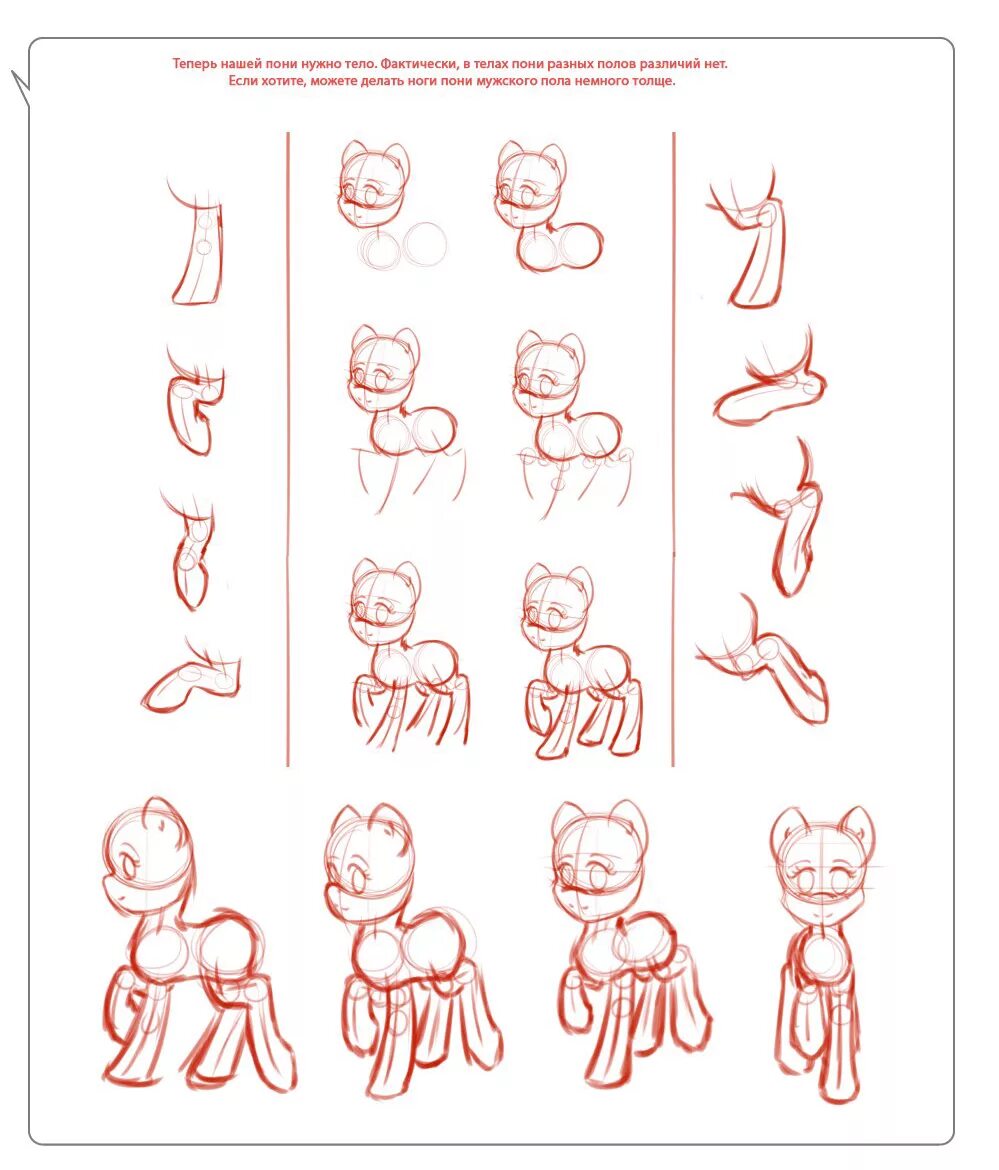 Теперь нашей пони нужно тело. Фактически, в телах пони разных полов различий нет. Если хотите, можете делать ноги пони мужского пола немного толще.