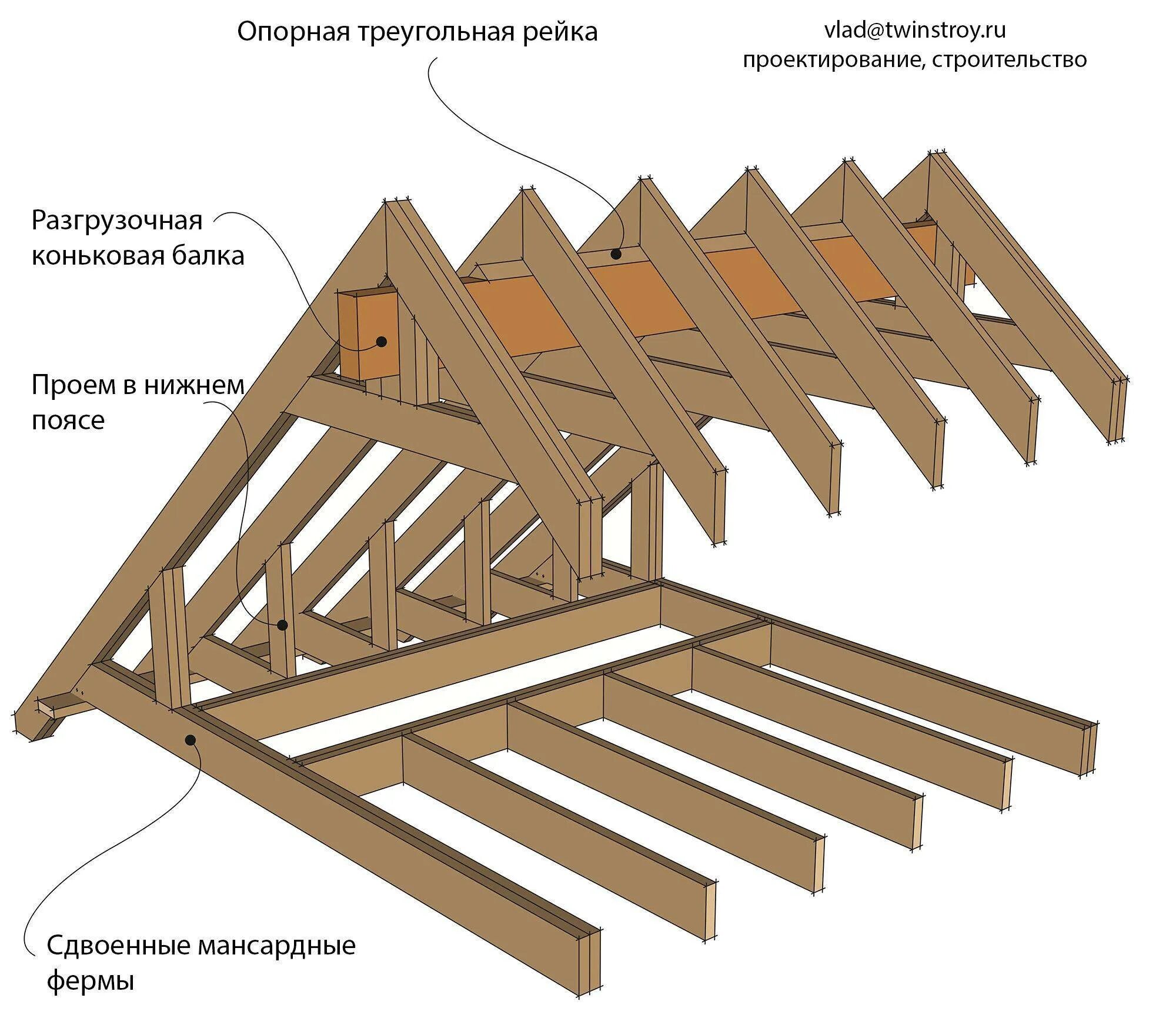 Опорная треугольная рейка

vlad@twinstroy.ru
проектирование, строительство

Разгрузочная коньковая балка

Проем в нижнем поясе

Сдвоенные мансардные фермы