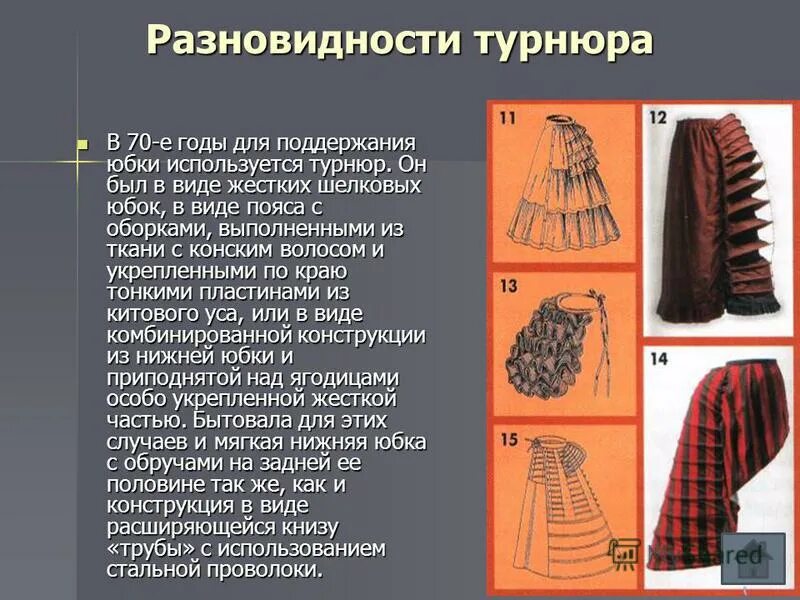 Разновидности турнюра

В 70-е годы для поддержания юбки используется турнюр. Он был в виде жестких шелковых юбок, в виде пояса с оборками, выполненными из ткани с конским волосом и укрепленными по краю тонкими пластинами из китового уса, или в виде комбинированной конструкции из нижней юбки и приподнятой над ягодицами особо укрепленной жесткой частью. Бытовала для этих случаев и мягкая нижняя юбка с обручами на задней ее половине так же, как и конструкция в виде расширяющейся книзу «трубы» с использованием стальной проволоки.

11
12
13
14
15

MyShared