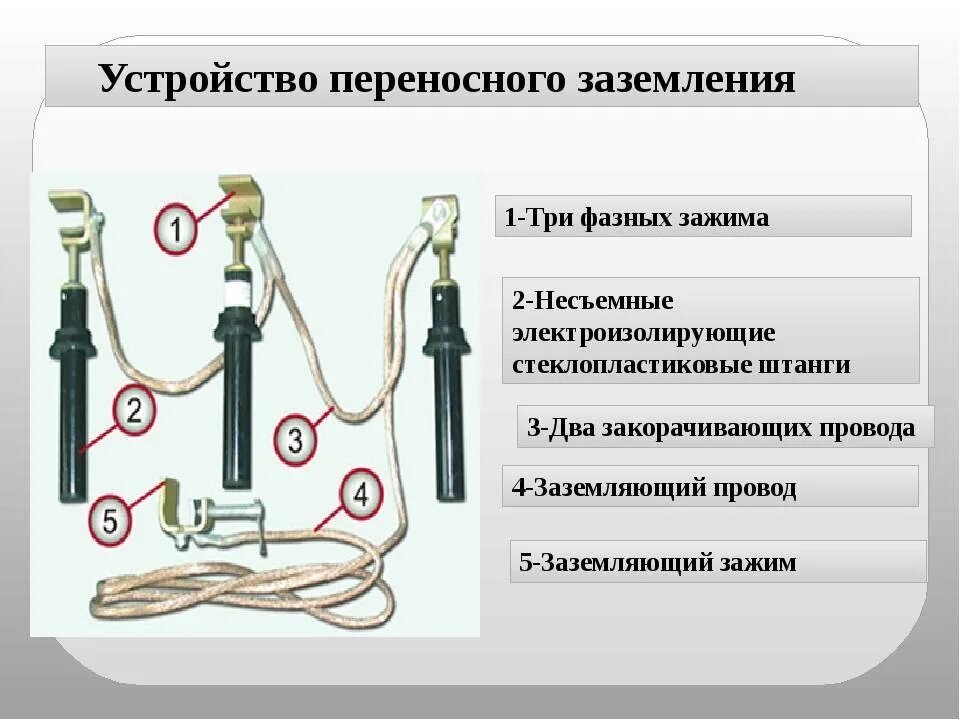 Устройство переносного заземления

1

2

3

4

5

1-Три фазных зажима

2-Несъемные электроизолирующие стеклопластиковые штанги

3-Два закорачивающих провода

4-Заземляющий провод

5-Заземляющий зажим