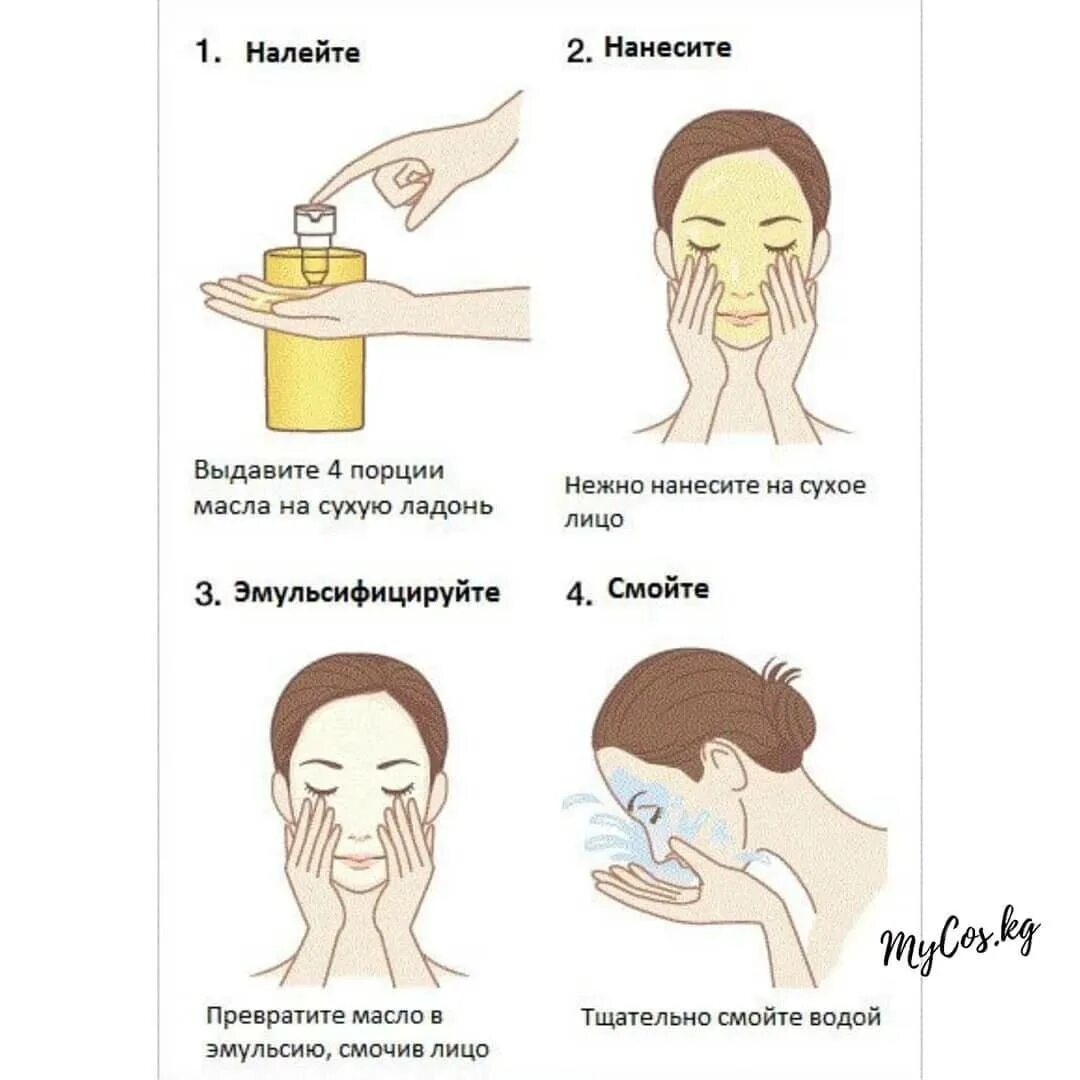 1. Налейте

Выдавите 4 порции масла на сухую ладонь

2. Нанесите

Нежно нанесите на сухое лицо

3. Эмульсифицируйте

Превратите масло в эмульсию, смочив лицо

4. Смойте

Тщательно смойте водой

MyCos.kg