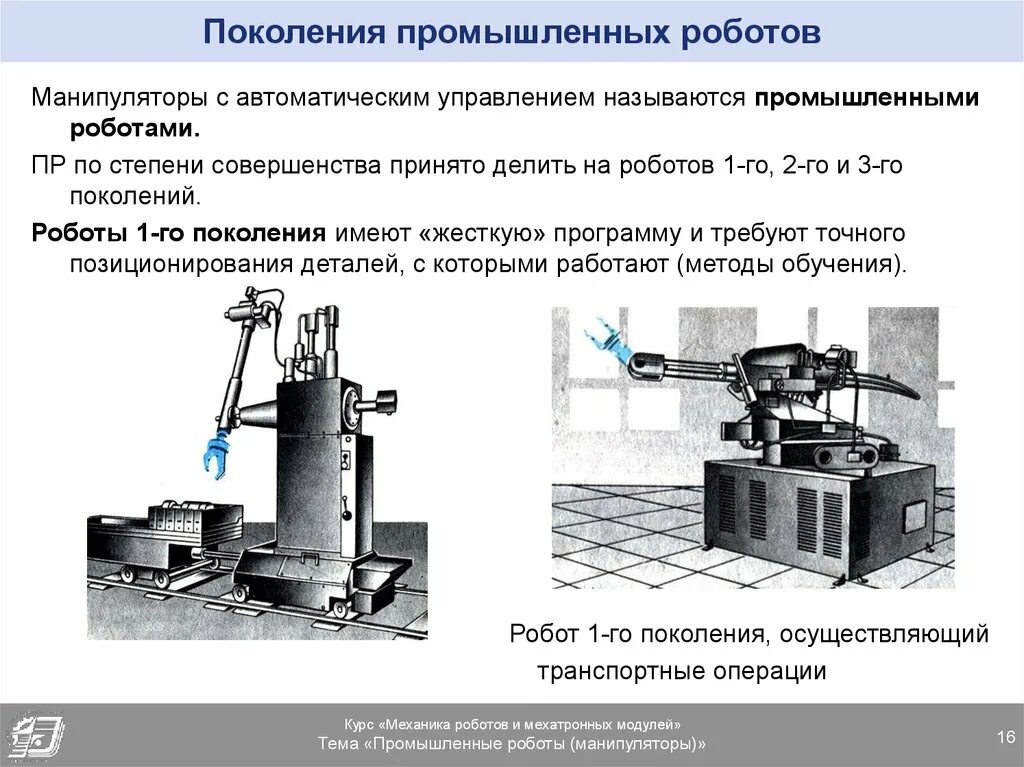 Поколения промышленных роботов

Манипуляторы с автоматическим управлением называются промышленными роботами.

ПР по степени совершенства принято делить на роботов 1-го, 2-го и 3-го поколений.

Роботы 1-го поколения имеют «жесткую» программу и требуют точного позиционирования деталей, с которыми работают (методы обучения).

Робот 1-го поколения, осуществляющий транспортные операции

Курс «Механика роботов и мехатронных модулей»
Тема «Промышленные роботы (манипуляторы)»

16