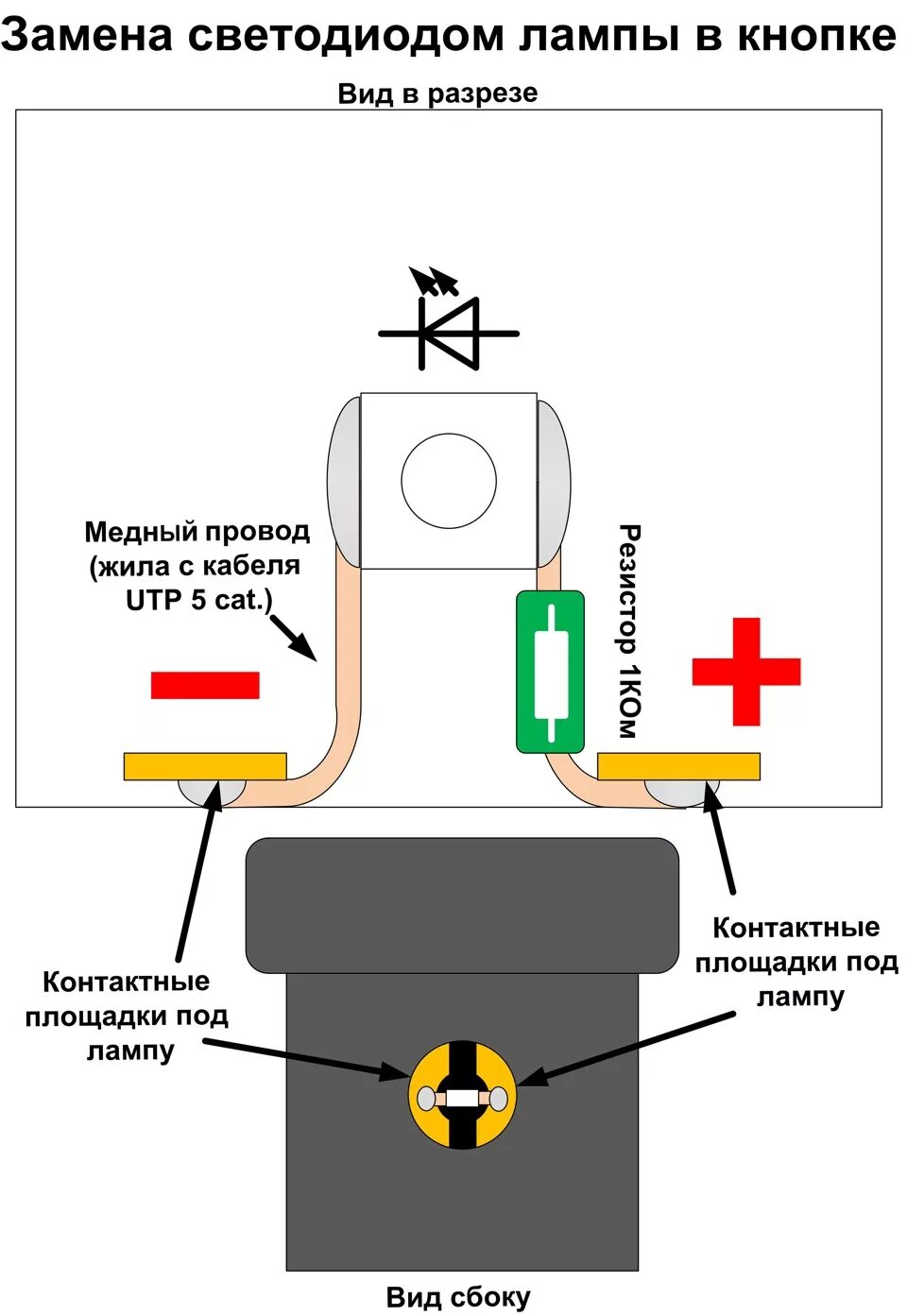 Замена светодиодом лампы в кнопке

Вид в разрезе

Медный провод (жила с кабеля UTP 5 cat.)

Резистор 1КОм

Контактные площадки под лампу

Контактные площадки под лампу

Вид сбоку