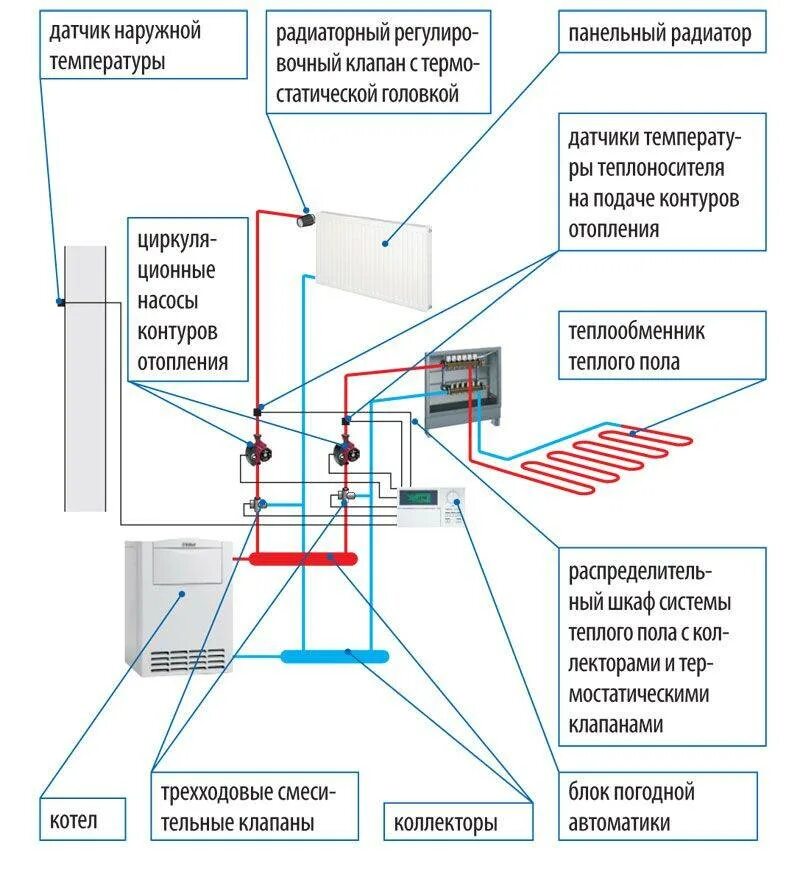 датчик наружной температуры

радиаторный регулировочный клапан с термостатической головкой

панельный радиатор

датчики температуры теплоносителя на подаче контуров отопления

циркуляционные насосы контуров отопления

теплообменник теплого пола

распределительный шкаф системы теплого пола с коллекторами и термостатическими клапанами

котел

трехходовые смесительные клапаны

коллекторы

блок погодной автоматики