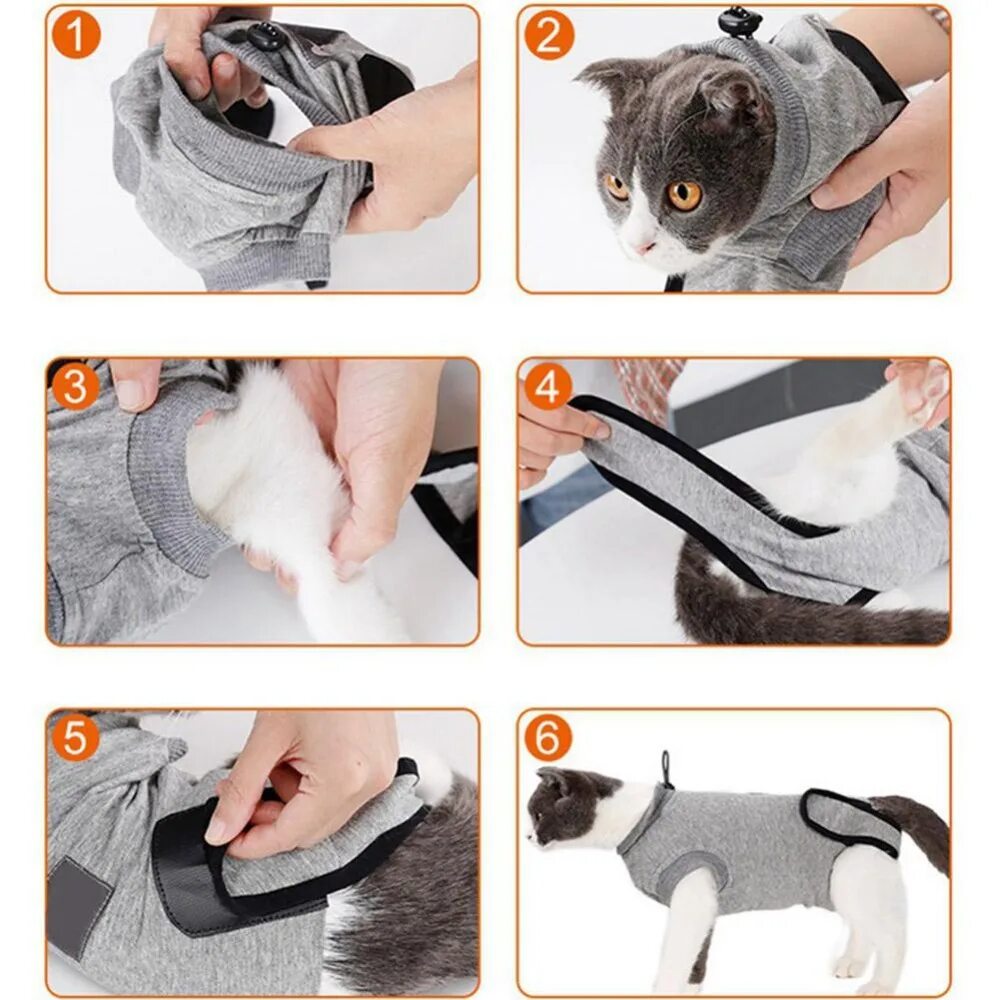 1

2

3

4

5

6