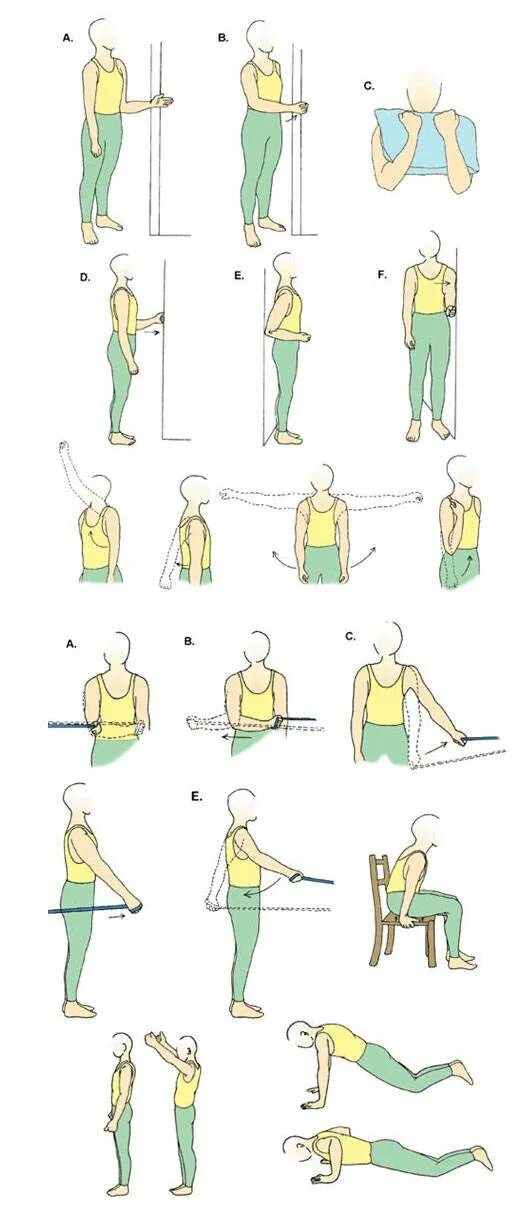 A.

B.

C.

D.

E.

F.

A.

B.

C.

E.