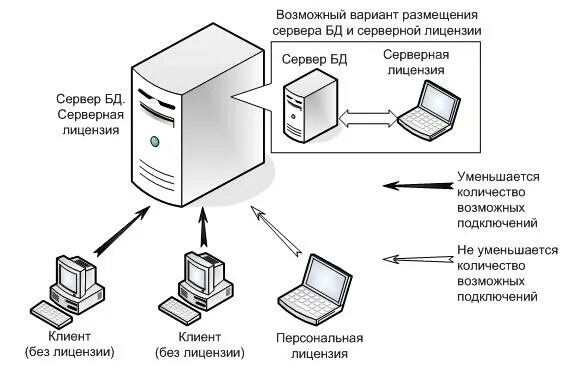 Возможный вариант размещения сервера БД и серверной лицензии

Сервер БД

Серверная лицензия

Сервер БД. Серверная лицензия

Уменьшается количество возможных подключений

Не уменьшается количество возможных подключений

Клиент (без лицензии)

Клиент (без лицензии)

Персональная лицензия