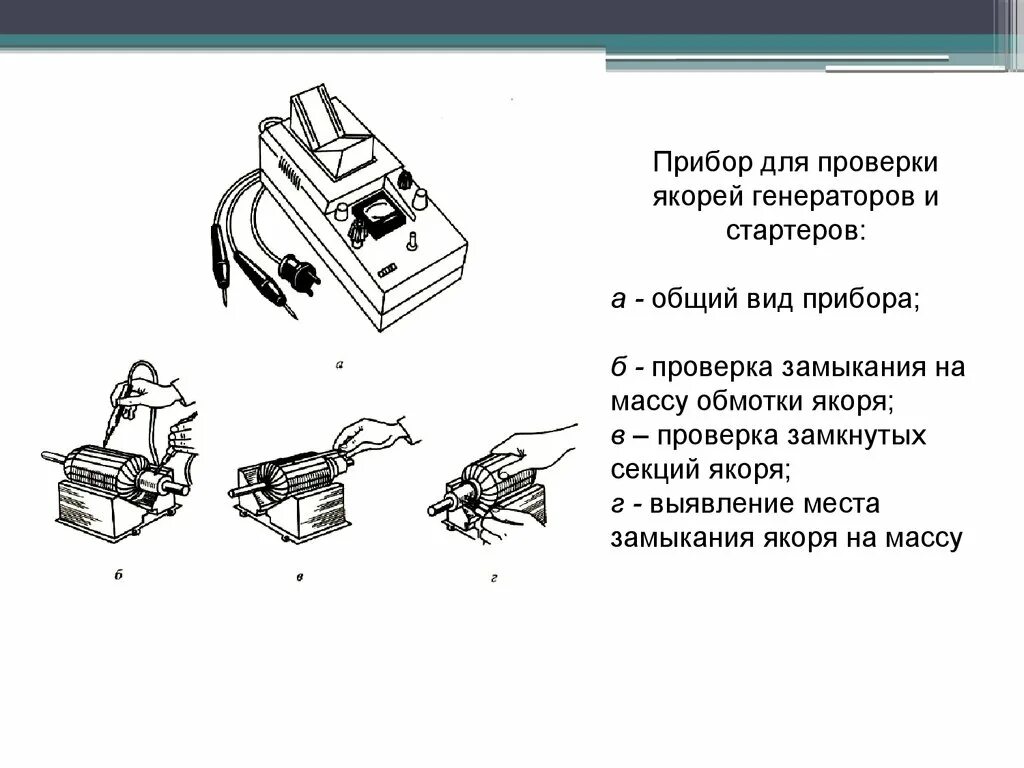 а

б

в

г

Прибор для проверки якорей генераторов и стартеров:

а - общий вид прибора;

б - проверка замыкания на массу обмотки якоря;
в – проверка замкнутых секций якоря;
г - выявление места замыкания якоря на массу