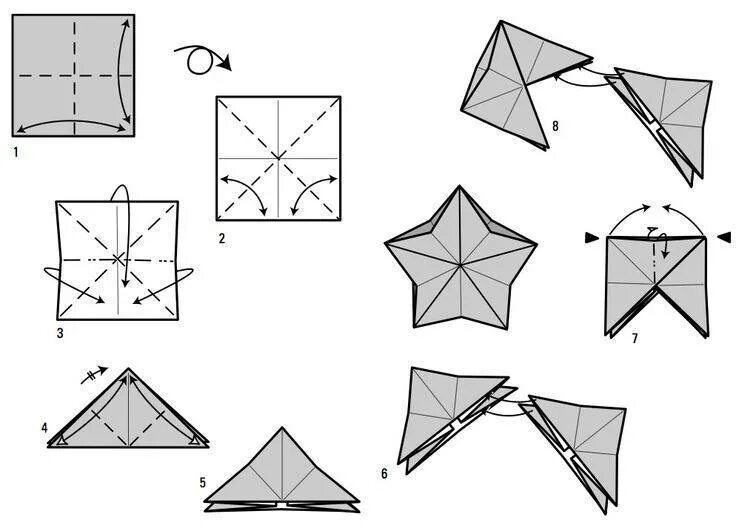 1

2

3

4

5

6

7

8