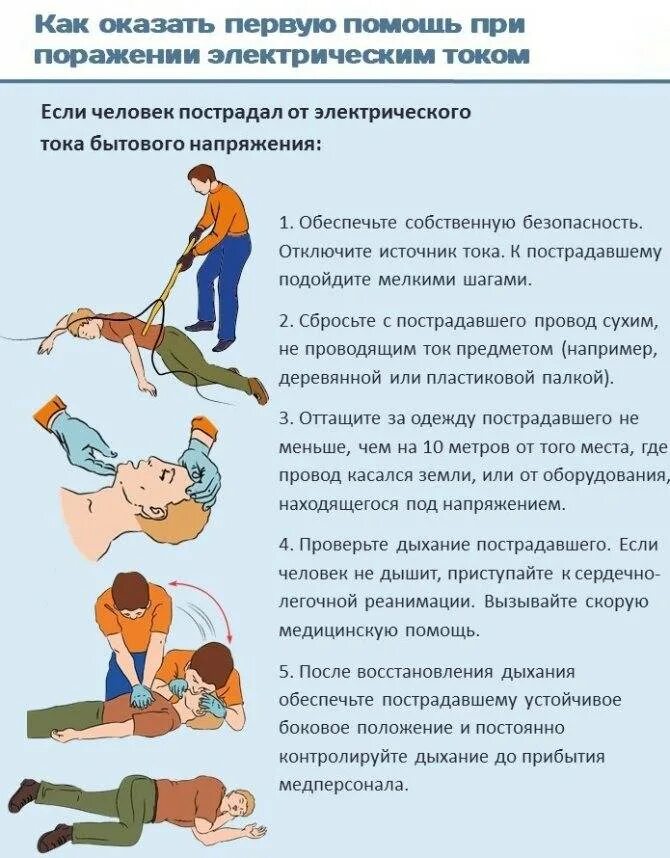 Как оказать первую помощь при поражении электрическим током

Если человек пострадал от электрического тока бытового напряжения:

1. Обеспечьте собственную безопасность. Отключите источник тока. К пострадавшему подойдите мелкими шагами.

2. Сбросьте с пострадавшего провод сухим, не проводящим ток предметом (например, деревянной или пластиковой палкой).

3. Оттащите за одежду пострадавшего не меньше, чем на 10 метров от того места, где провод касался земли, или от оборудования, находящегося под напряжением.

4. Проверьте дыхание пострадавшего. Если человек не дышит, приступайте к сердечно-легочной реанимации. Вызывайте скорую медицинскую помощь.

5. После восстановления дыхания обеспечьте пострадавшему устойчивое боковое положение и постоянно контролируйте дыхание до прибытия медперсонала.