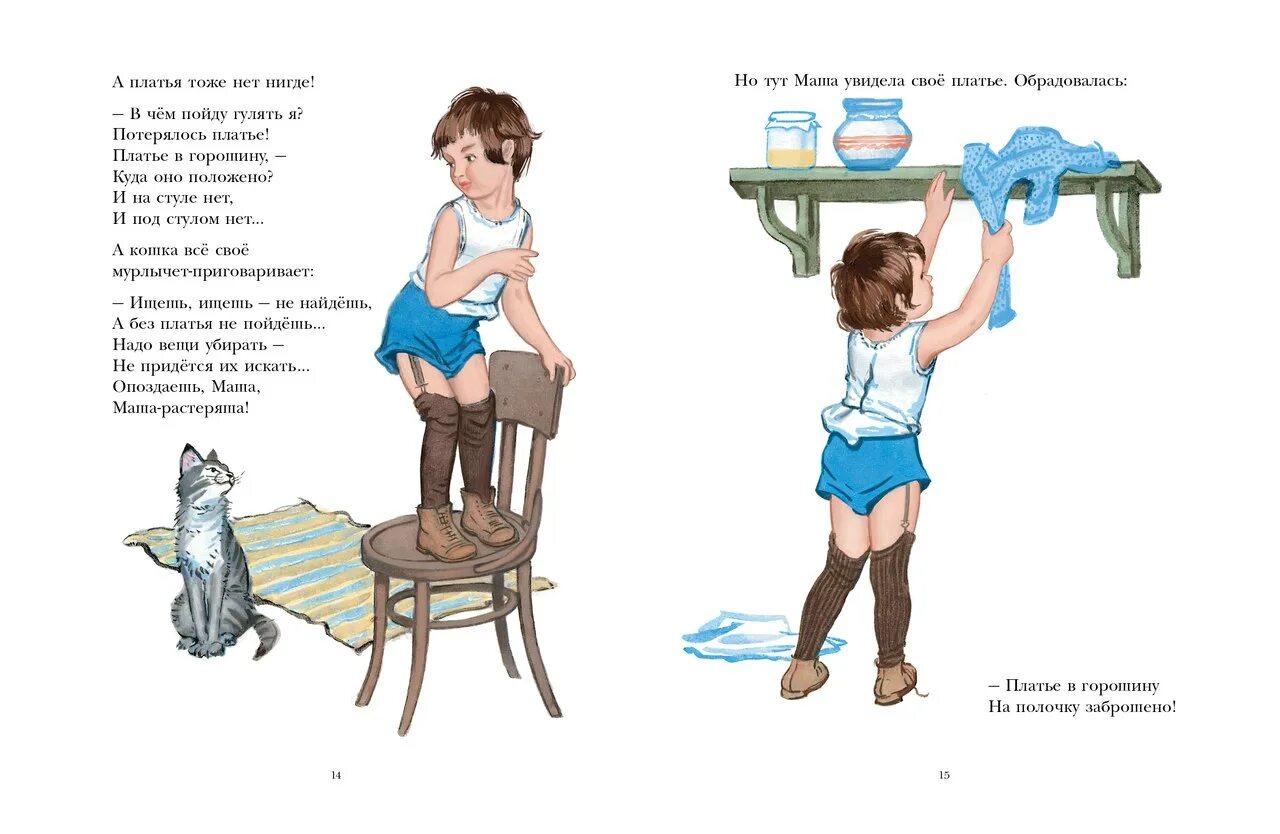 А платья тоже нет нигде!

– В чём пойду гулять я?
Потерялось платье!
Платье в горошину, –
Куда оно положено?
И на стуле нет,
И под стулом нет...

А кошка всё своё
мурлычет-приговаривает:

– Ищешь, ищешь – не найдёшь,
А без платья не пойдёшь...
Надо вещи убирать –
Не придётся их искать...
Опоздаешь, Маша,
Маша-растеряша!

14

Но тут Маша увидела своё платье. Обрадовалась:

– Платье в горошину
На полочку заброшено!

15