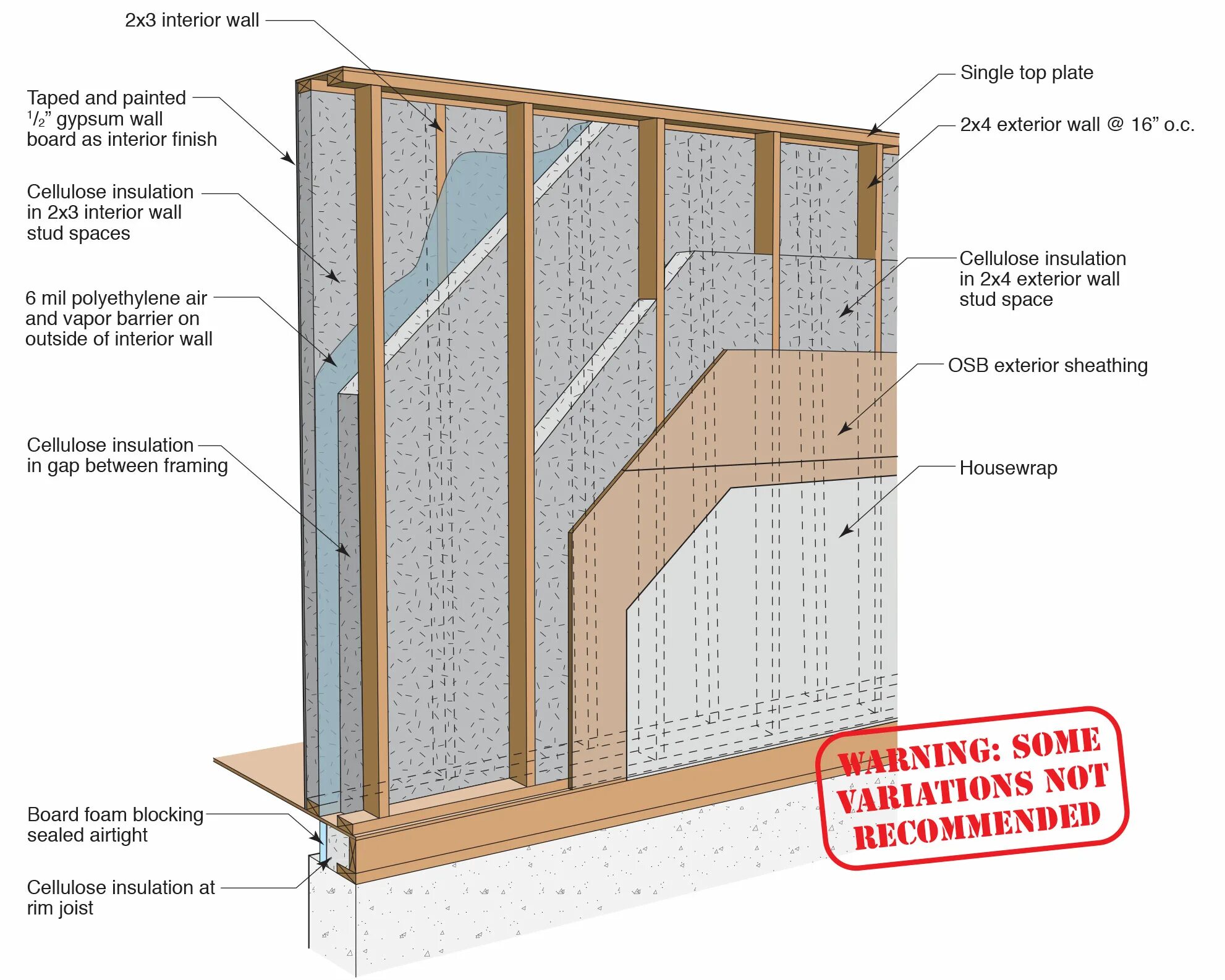 2x3 interior wall

Taped and painted $\frac{1}{2}$" gypsum wall board as interior finish

Cellulose insulation in 2x3 interior wall stud spaces

6 mil polyethylene air and vapor barrier on outside of interior wall

Cellulose insulation in gap between framing

Board foam blocking sealed airtight

Cellulose insulation at rim joist

Single top plate

2x4 exterior wall @ 16" o.c.

Cellulose insulation in 2x4 exterior wall stud space

OSB exterior sheathing

Housewrap

WARNING: SOME VARIATIONS NOT RECOMMENDED