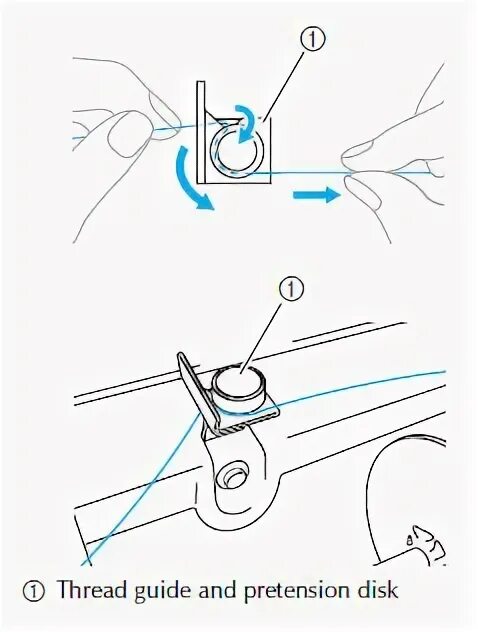 ①

①

① Thread guide and pretension disk