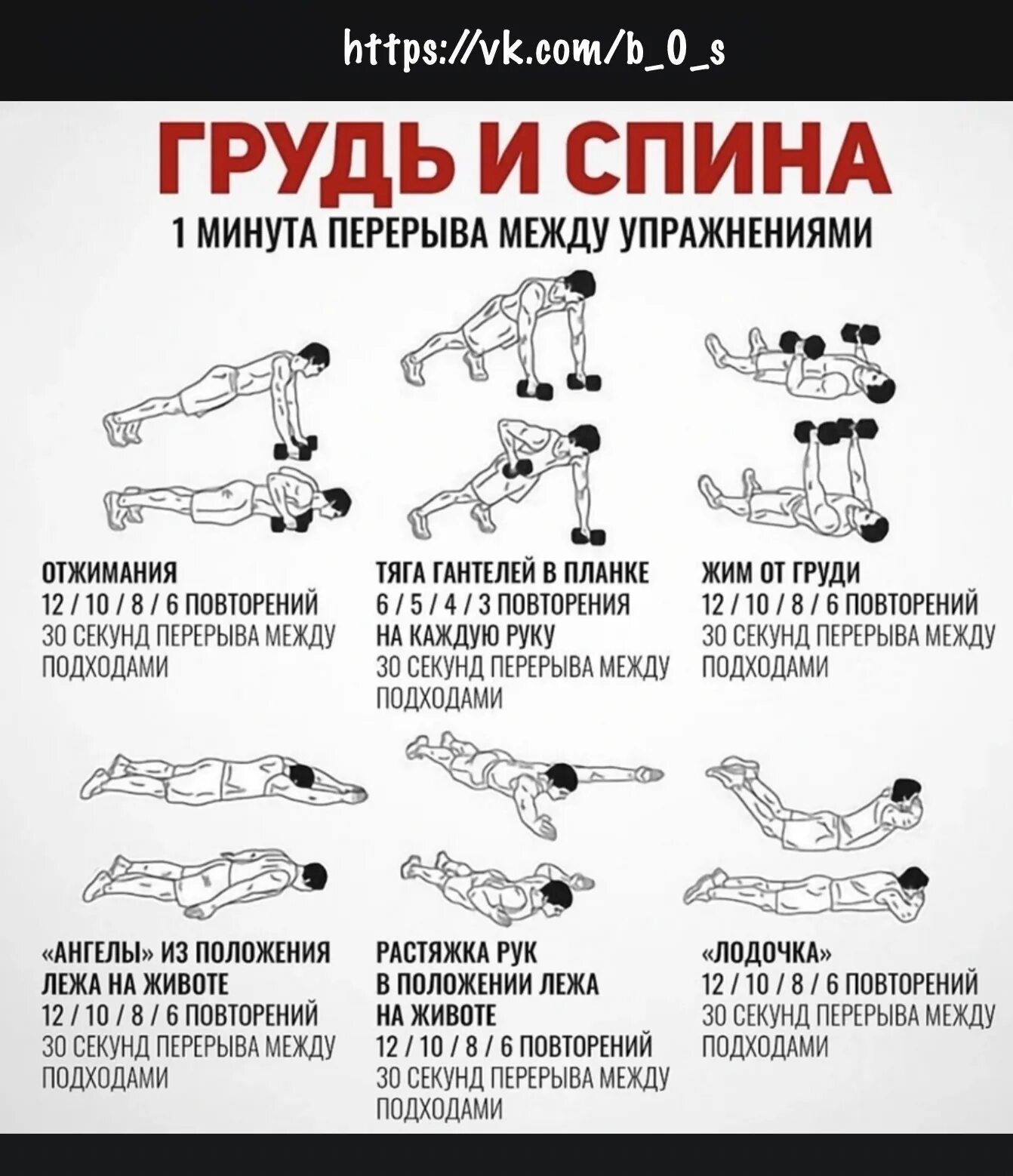 https://vk.com/b_0_s

ГРУДЬ И СПИНА

1 МИНУТА ПЕРЕРЫВА МЕЖДУ УПРАЖНЕНИЯМИ

ОТЖИМАНИЯ
12 / 10 / 8 / 6 ПОВТОРЕНИЙ
30 СЕКУНД ПЕРЕРЫВА МЕЖДУ ПОДХОДАМИ

ТЯГА ГАНТЕЛЕЙ В ПЛАНКЕ
6 / 5 / 4 / 3 ПОВТОРЕНИЯ НА КАЖДУЮ РУКУ
30 СЕКУНД ПЕРЕРЫВА МЕЖДУ ПОДХОДАМИ

ЖИМ ОТ ГРУДИ
12 / 10 / 8 / 6 ПОВТОРЕНИЙ
30 СЕКУНД ПЕРЕРЫВА МЕЖДУ ПОДХОДАМИ

«АНГЕЛЫ» ИЗ ПОЛОЖЕНИЯ ЛЕЖА НА ЖИВОТЕ
12 / 10 / 8 / 6 ПОВТОРЕНИЙ
30 СЕКУНД ПЕРЕРЫВА МЕЖДУ ПОДХОДАМИ

РАСТЯЖКА РУК В ПОЛОЖЕНИИ ЛЕЖА НА ЖИВОТЕ
12 / 10 / 8 / 6 ПОВТОРЕНИЙ
30 СЕКУНД ПЕРЕРЫВА МЕЖДУ ПОДХОДАМИ

«ЛОДОЧКА»
12 / 10 / 8 / 6 ПОВТОРЕНИЙ
30 СЕКУНД ПЕРЕРЫВА МЕЖДУ ПОДХОДАМИ