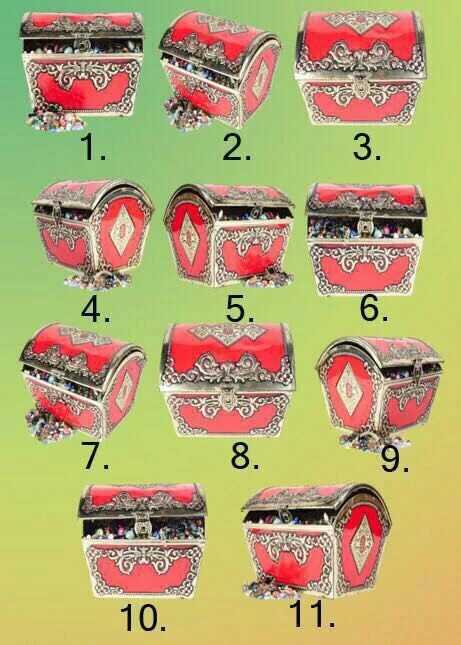 1. 2. 3.

4. 5. 6.

7. 8. 9.

10. 11.