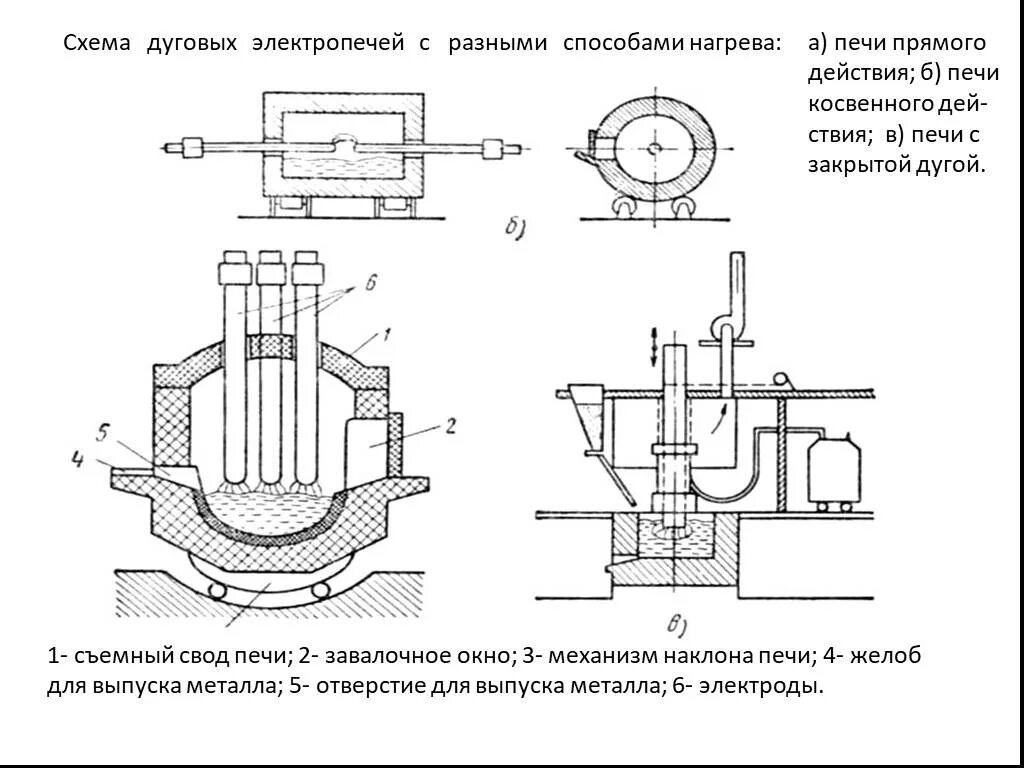 Схема дуговых электропечей с разными способами нагрева: а) печи прямого действия; б) печи косвенного действия; в) печи с закрытой дугой.

б)

6

1

2

5

4

в)

1- съемный свод печи; 2- завалочное окно; 3- механизм наклона печи; 4- желоб для выпуска металла; 5- отверстие для выпуска металла; 6- электроды.