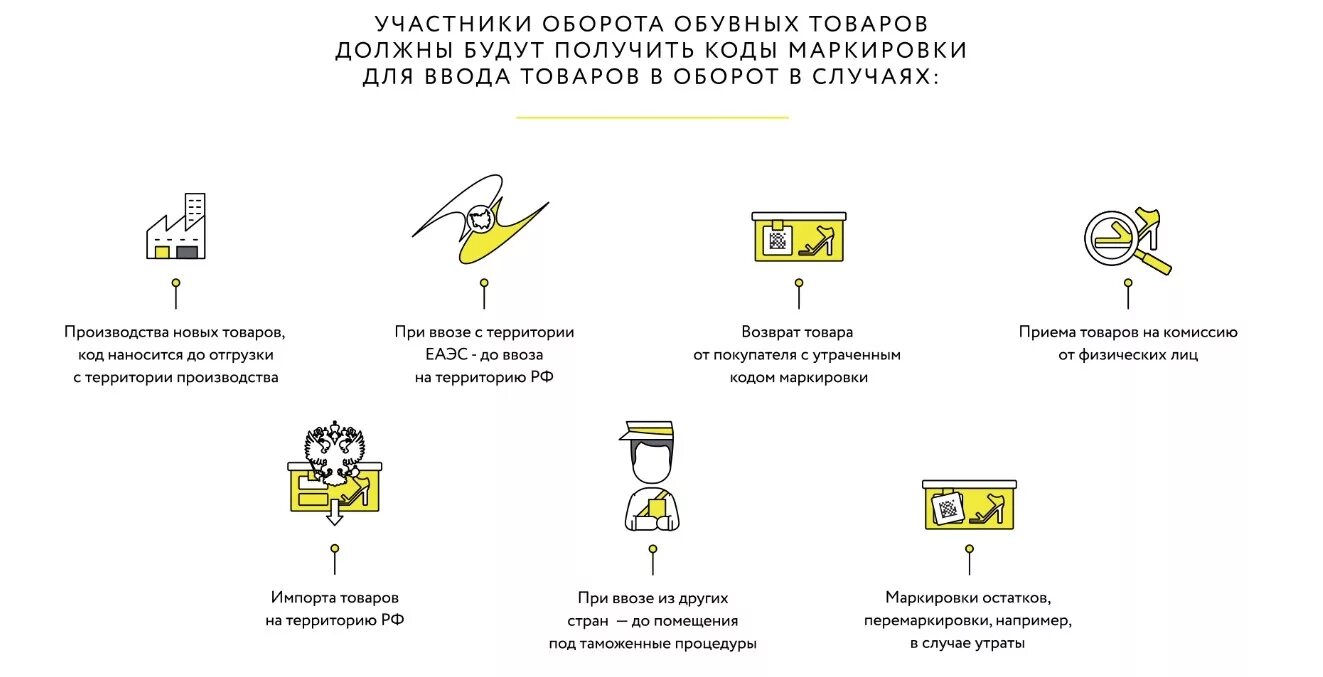 УЧАСТНИКИ ОБОРОТА ОБУВНЫХ ТОВАРОВ ДОЛЖНЫ БУДУТ ПОЛУЧИТЬ КОДЫ МАРКИРОВКИ ДЛЯ ВВОДА ТОВАРОВ В ОБОРОТ В СЛУЧАЯХ:

Производства новых товаров, код наносится до отгрузки с территории производства

При ввозе с территории ЕАЭС - до ввоза на территорию РФ

Возврат товара от покупателя с утраченным кодом маркировки

Приема товаров на комиссию от физических лиц

Импорта товаров на территорию РФ

При ввозе из других стран — до помещения под таможенные процедуры

Маркировки остатков, перемаркировки, например, в случае утраты