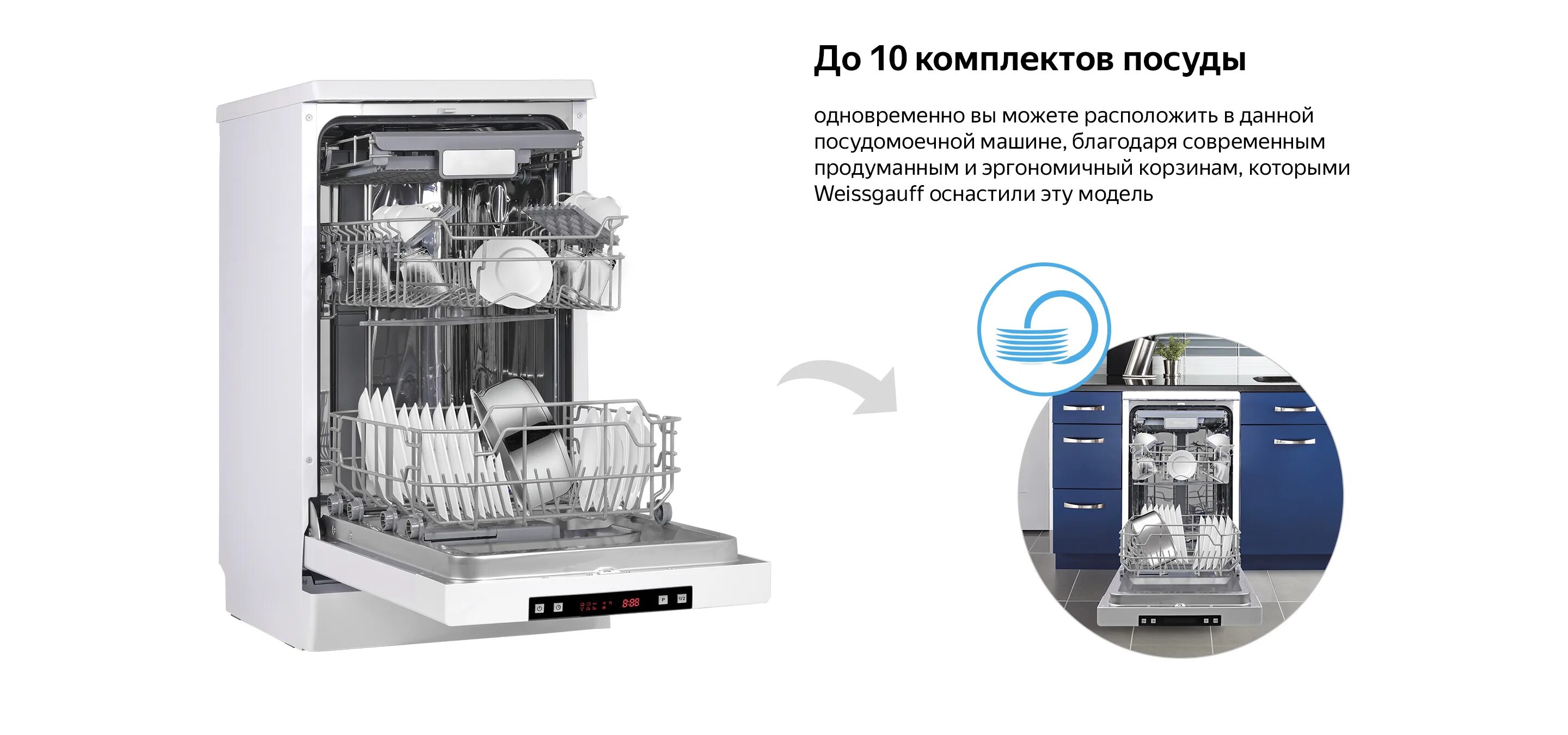 До 10 комплектов посуды

одновременно вы можете расположить в данной посудомоечной машине, благодаря современным продуманным и эргономичный корзинам, которыми Weissgauff оснастили эту модель

8:88 P 1/2