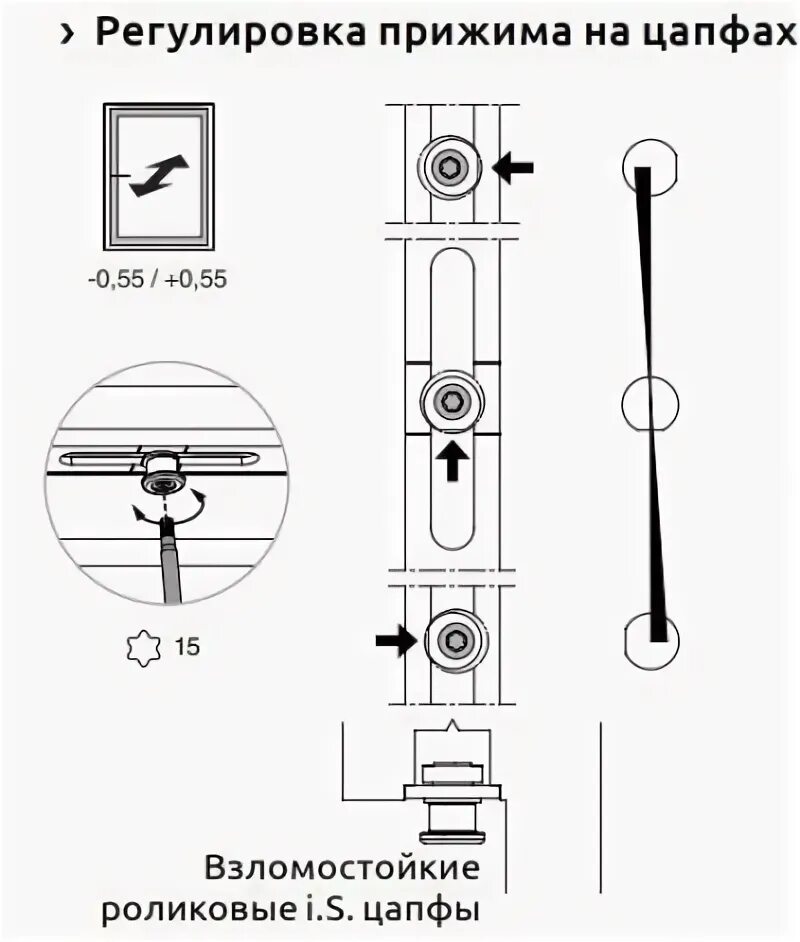 › Регулировка прижима на цапфах

-0,55 / +0,55

15

Взломостойкие роликовые i.S. цапфы