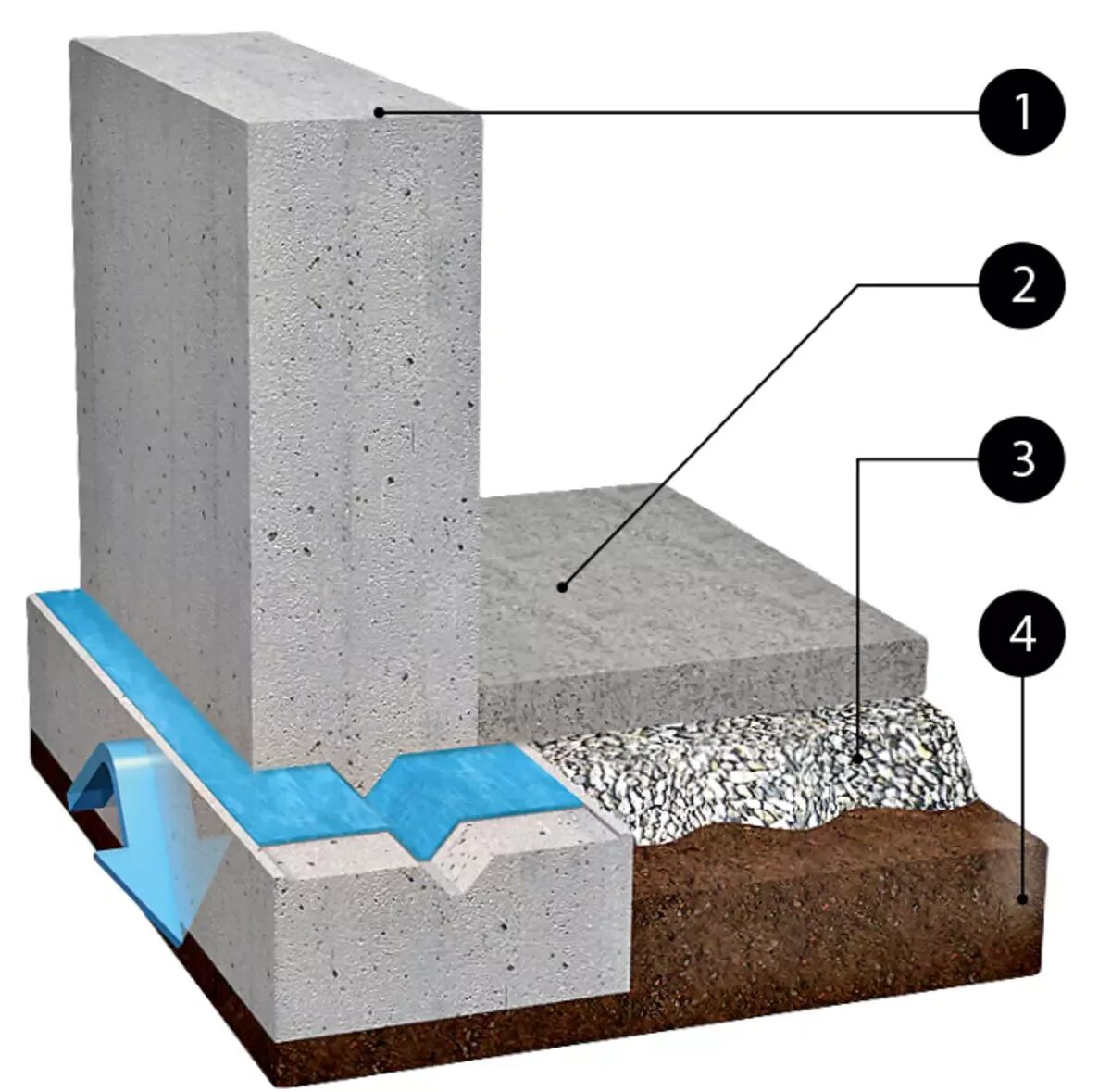 1
2
3
4