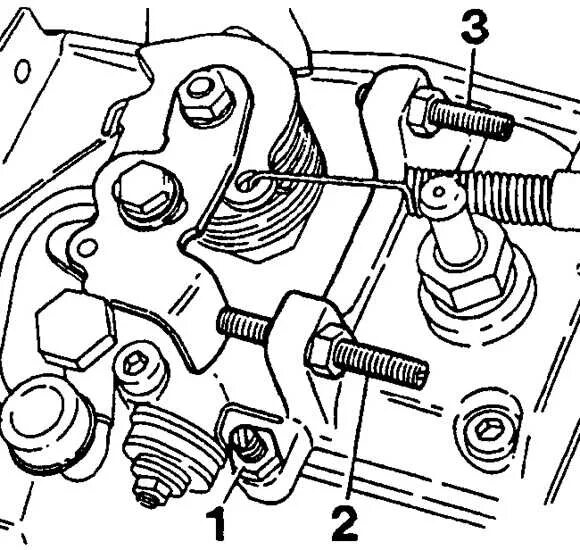 3
1
2