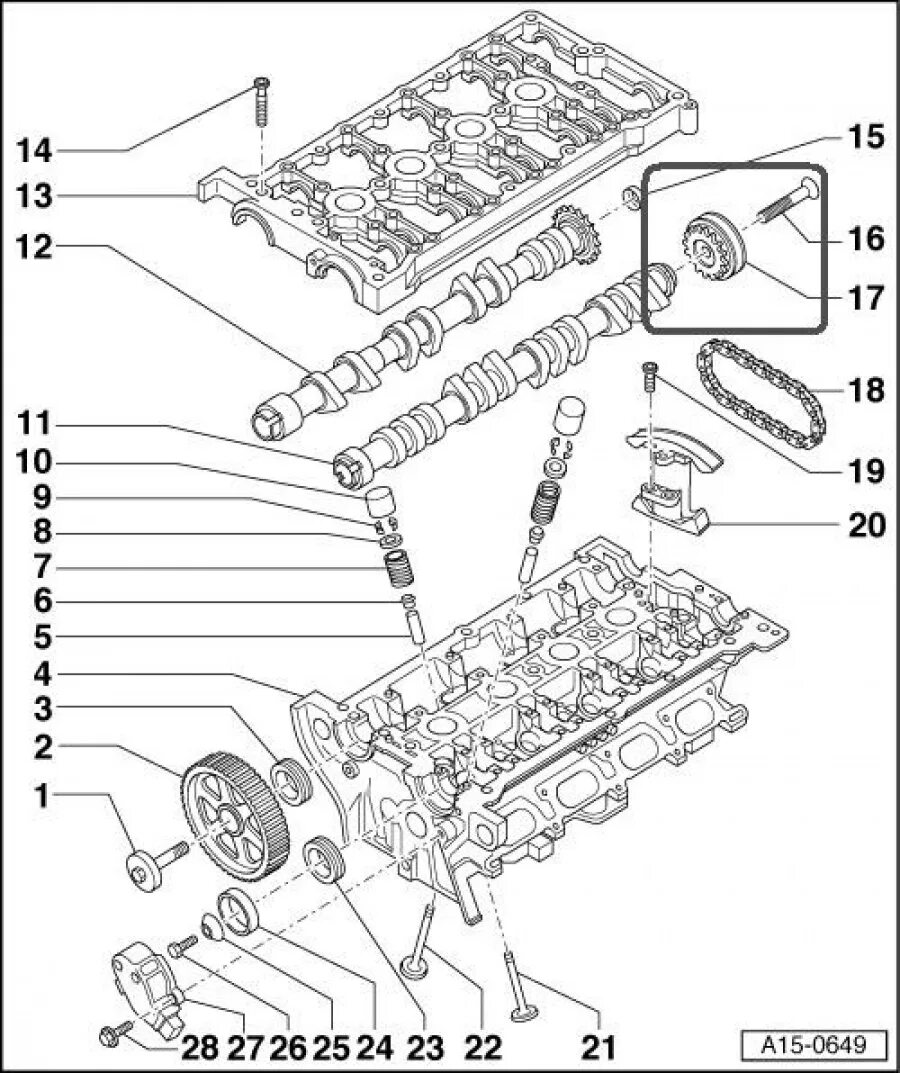 14
13
12
11
10
9
8
7
6
5
4
3
2
1
15
16
17
18
19
20
28 27 26 25 24 23 22 21
A15-0649