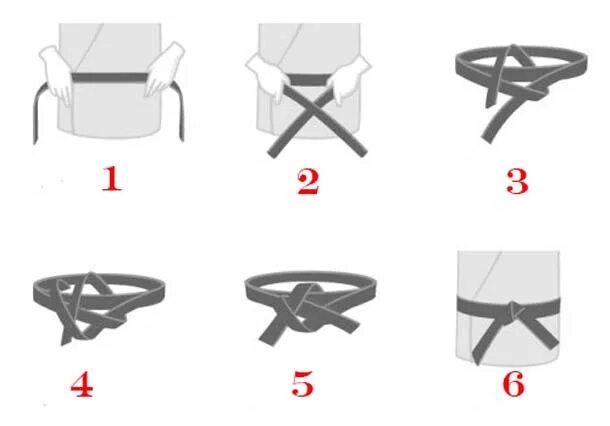 1
2
3
4
5
6