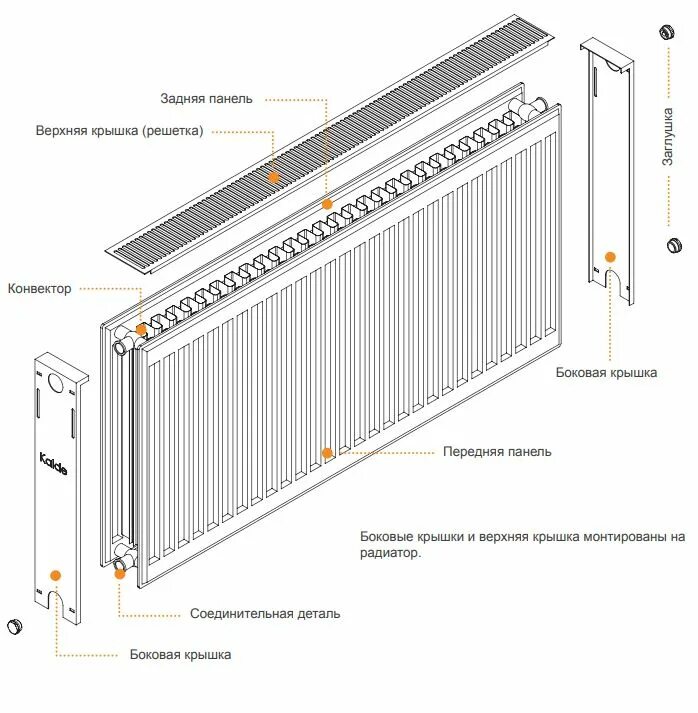 Задняя панель

Верхняя крышка (решетка)

Заглушка

Конвектор

Боковая крышка

Kalde

Передняя панель

Боковые крышки и верхняя крышка монтированы на радиатор.

Соединительная деталь

Боковая крышка