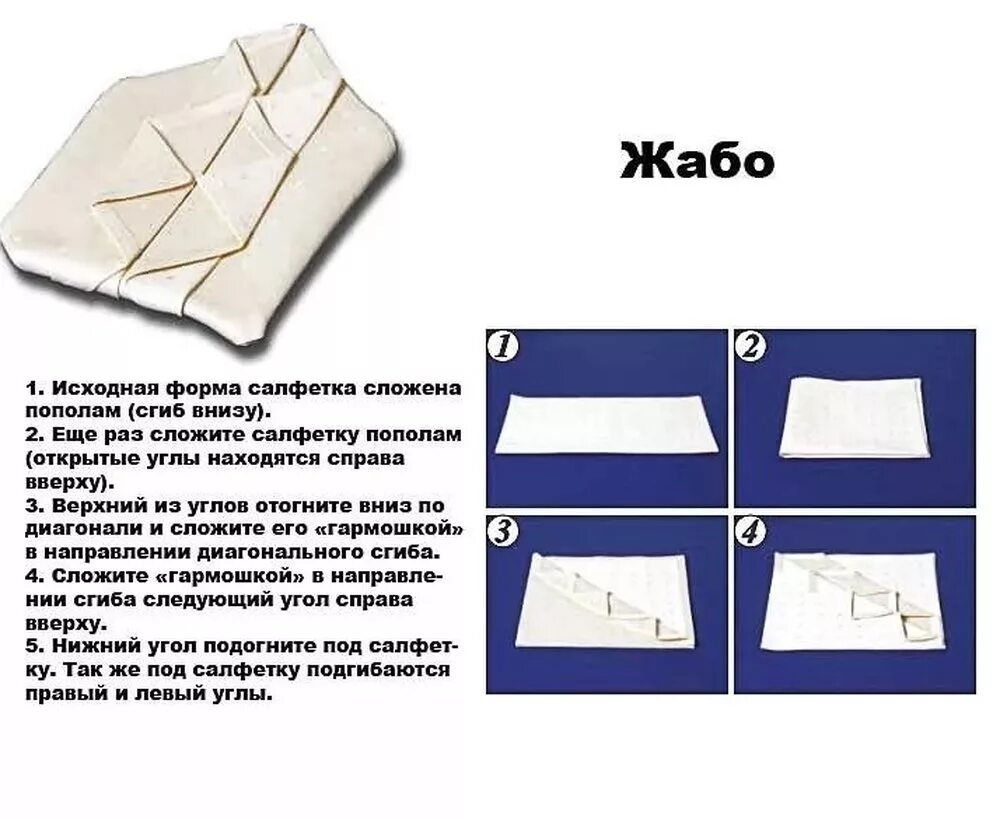 Жабо

1. Исходная форма салфетка сложена пополам (сгиб внизу).
2. Еще раз сложите салфетку пополам (открытые углы находятся справа вверху).
3. Верхний из углов отогните вниз по диагонали и сложите его «гармошкой» в направлении диагонального сгиба.
4. Сложите «гармошкой» в направлении сгиба следующий угол справа вверху.
5. Нижний угол подогните под салфетку. Так же под салфетку подгибаются правый и левый углы.

1

2

3

4