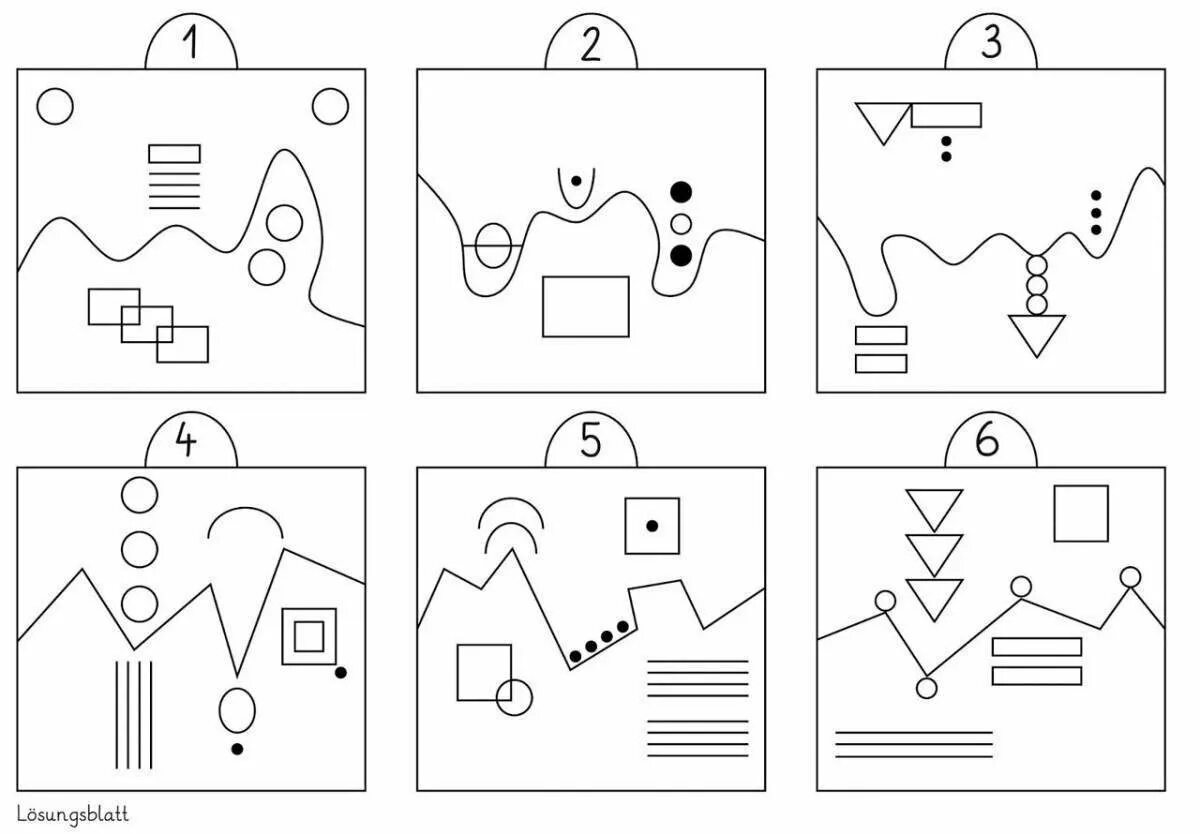 1

2

3

4

5

6

Lösungsblatt