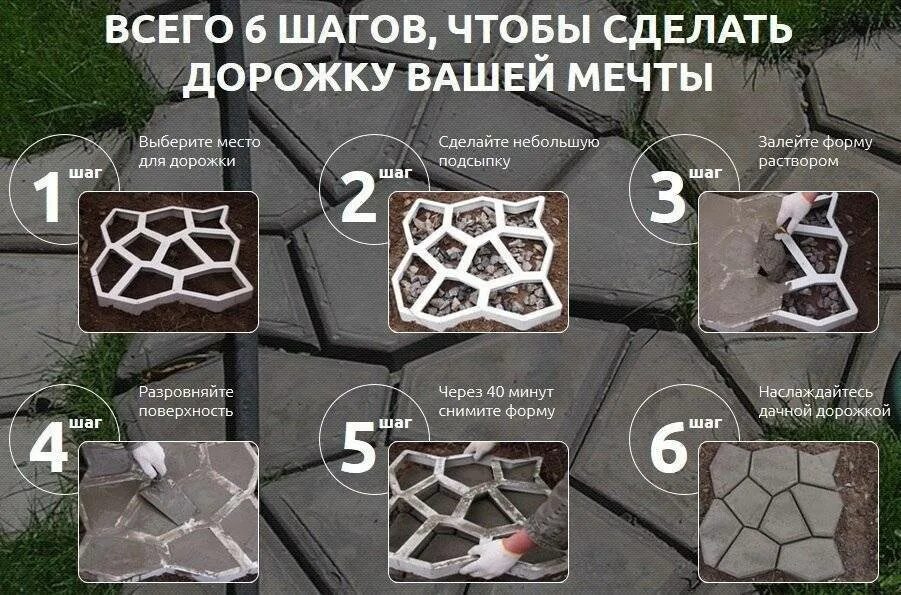 ВСЕГО 6 ШАГОВ, ЧТОБЫ СДЕЛАТЬ ДОРОЖКУ ВАШЕЙ МЕЧТЫ

1 шаг
Выберите место для дорожки

2 шаг
Сделайте небольшую подсыпку

3 шаг
Залейте форму раствором

4 шаг
Разровняйте поверхность

5 шаг
Через 40 минут снимите форму

6 шаг
Наслаждайтесь дачной дорожкой