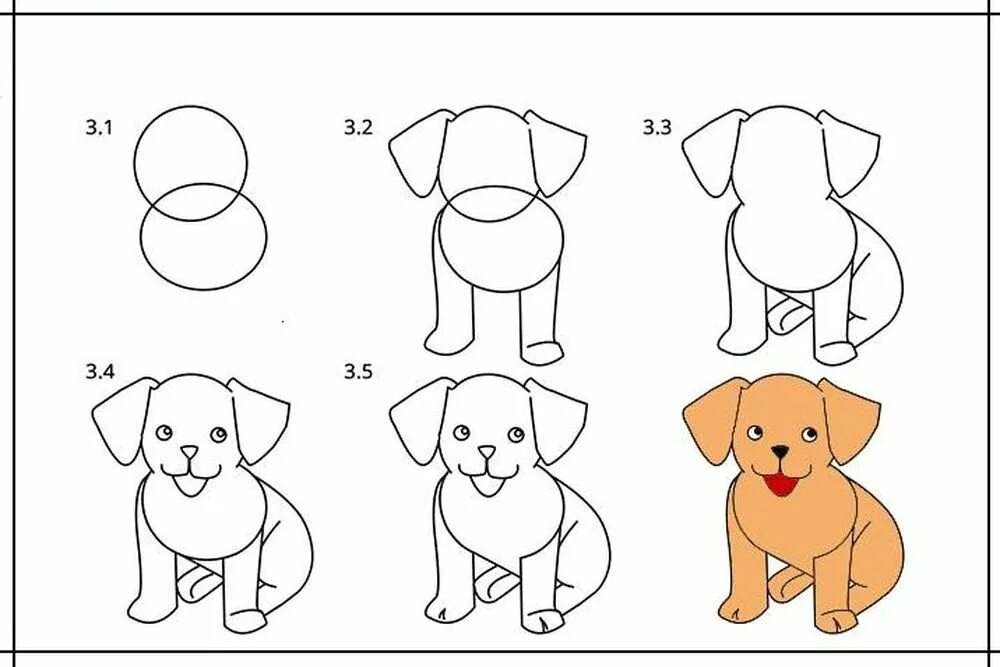 3.1

3.2

3.3

3.4

3.5