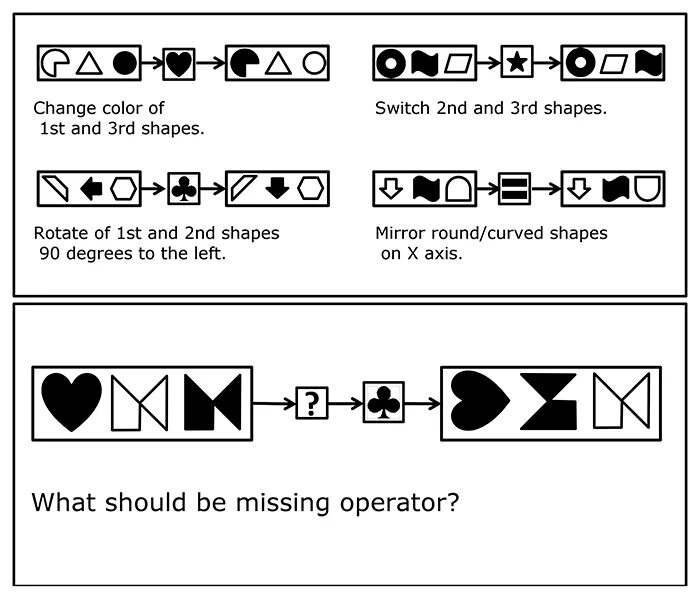 Change color of 1st and 3rd shapes.

Switch 2nd and 3rd shapes.

Rotate of 1st and 2nd shapes 90 degrees to the left.

Mirror round/curved shapes on X axis.

?

What should be missing operator?