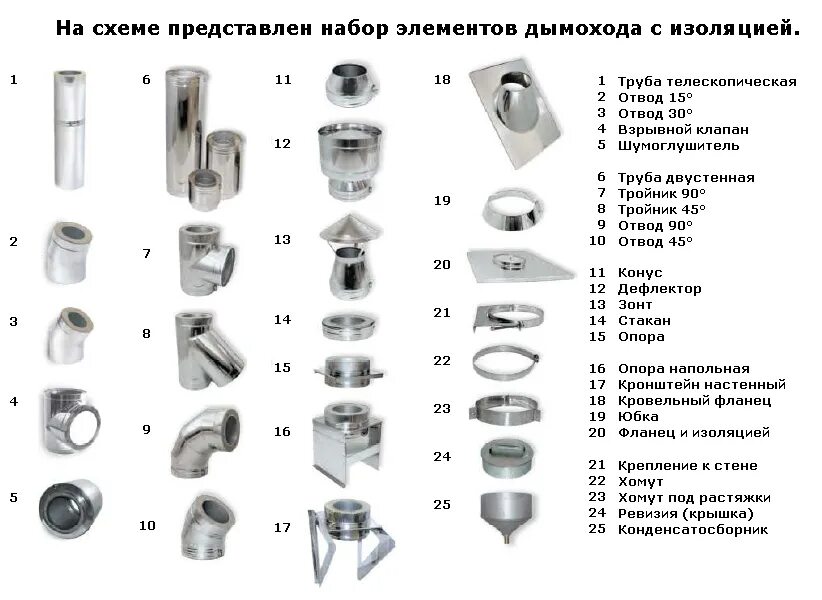 На схеме представлен набор элементов дымохода с изоляцией.

1
2
3
4
5
6
7
8
9
10
11
12
13
14
15
16
17
18
19
20
21
22
23
24
25

1 Труба телескопическая
2 Отвод 15°
3 Отвод 30°
4 Взрывной клапан
5 Шумоглушитель

6 Труба двустенная
7 Тройник 90°
8 Тройник 45°
9 Отвод 90°
10 Отвод 45°

11 Конус
12 Дефлектор
13 Зонт
14 Стакан
15 Опора

16 Опора напольная
17 Кронштейн настенный
18 Кровельный фланец
19 Юбка
20 Фланец и изоляцией

21 Крепление к стене
22 Хомут
23 Хомут под растяжки
24 Ревизия (крышка)
25 Конденсатосборник